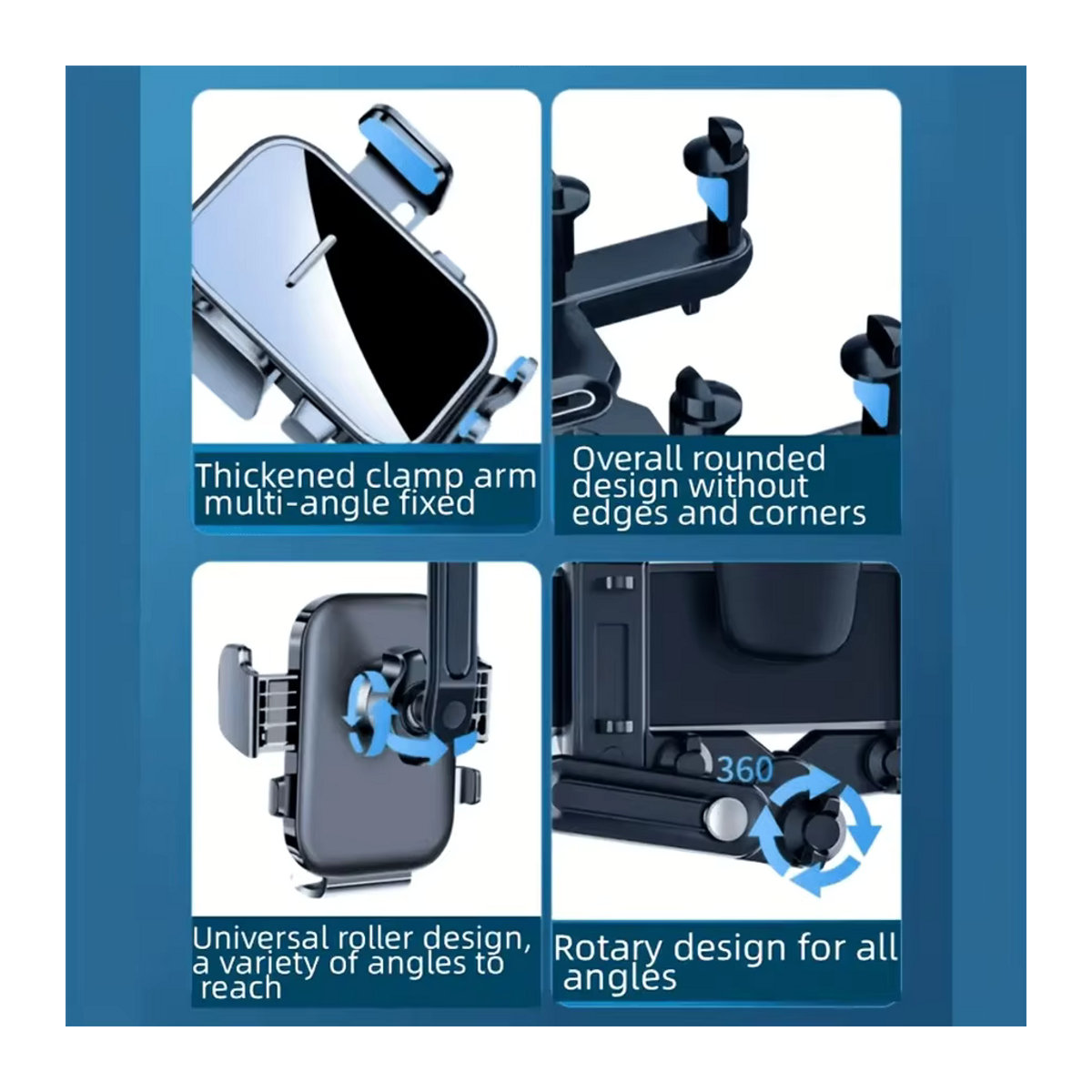 Thickened clamp arm multi-angle fixed

Overall rounded design without edges and corners

Universal roller design, a variety of angles to reach

360

Rotary design for all angles