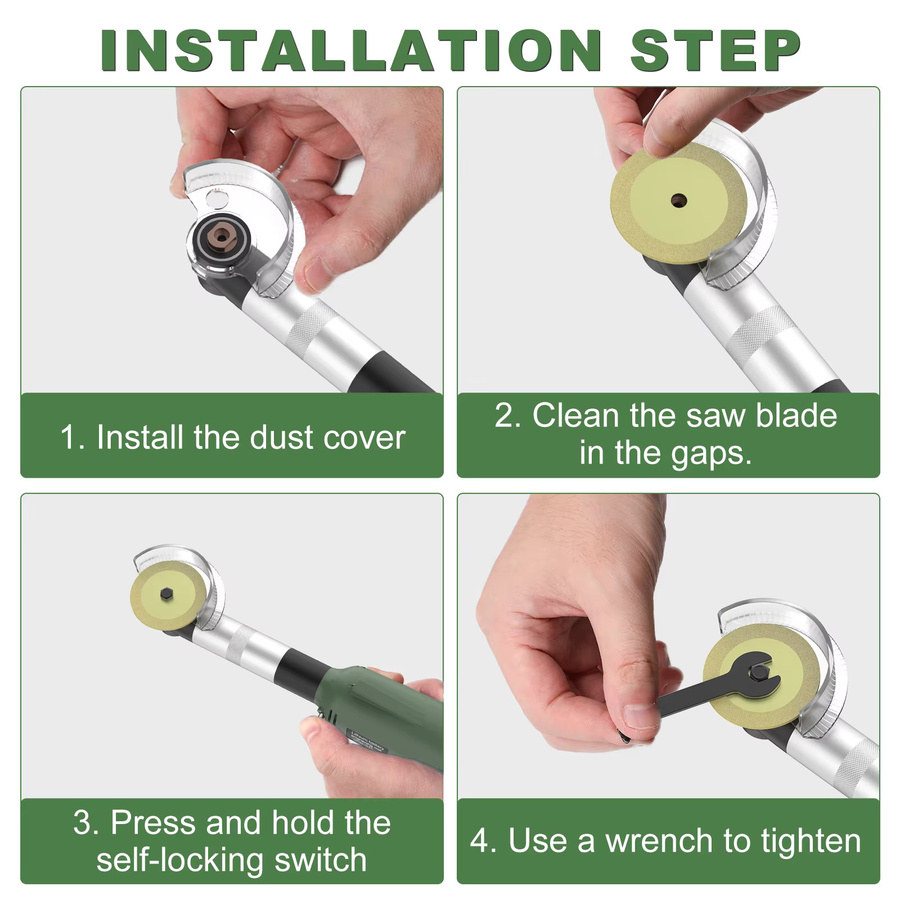 INSTALLATION STEP

1. Install the dust cover

2. Clean the saw blade in the gaps.

3. Press and hold the self-locking switch

4. Use a wrench to tighten