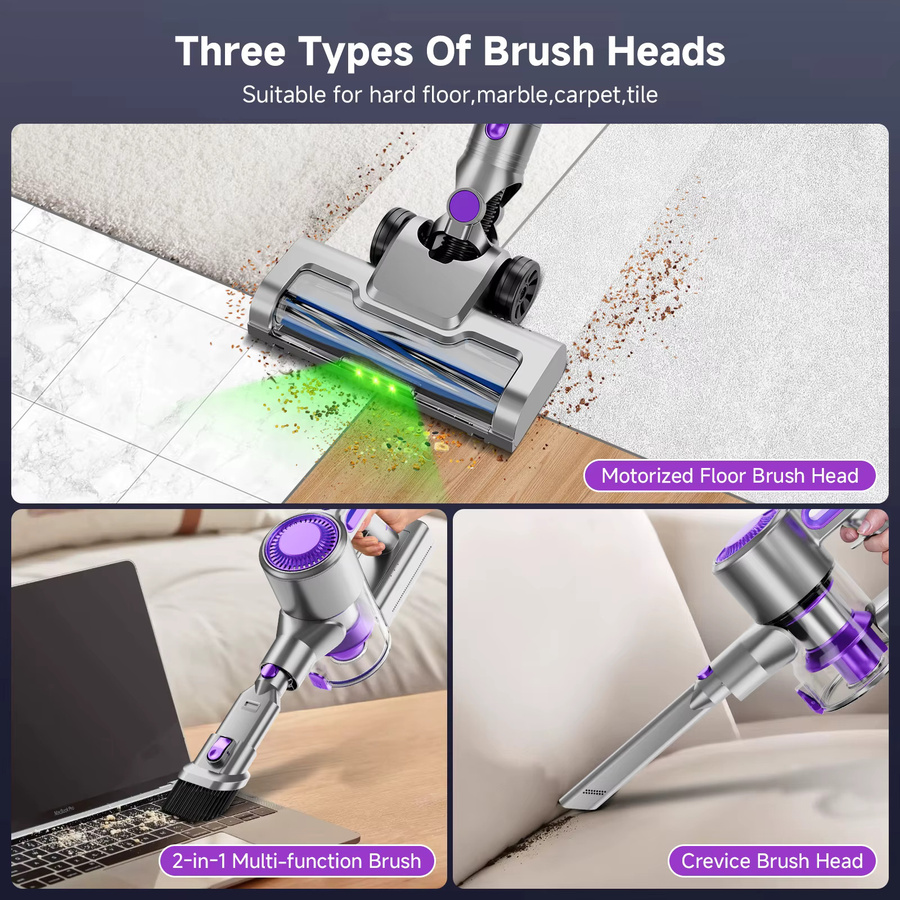 Three Types Of Brush Heads
Suitable for hard floor,marble,carpet,tile

Motorized Floor Brush Head

2-in-1 Multi-function Brush

Crevice Brush Head