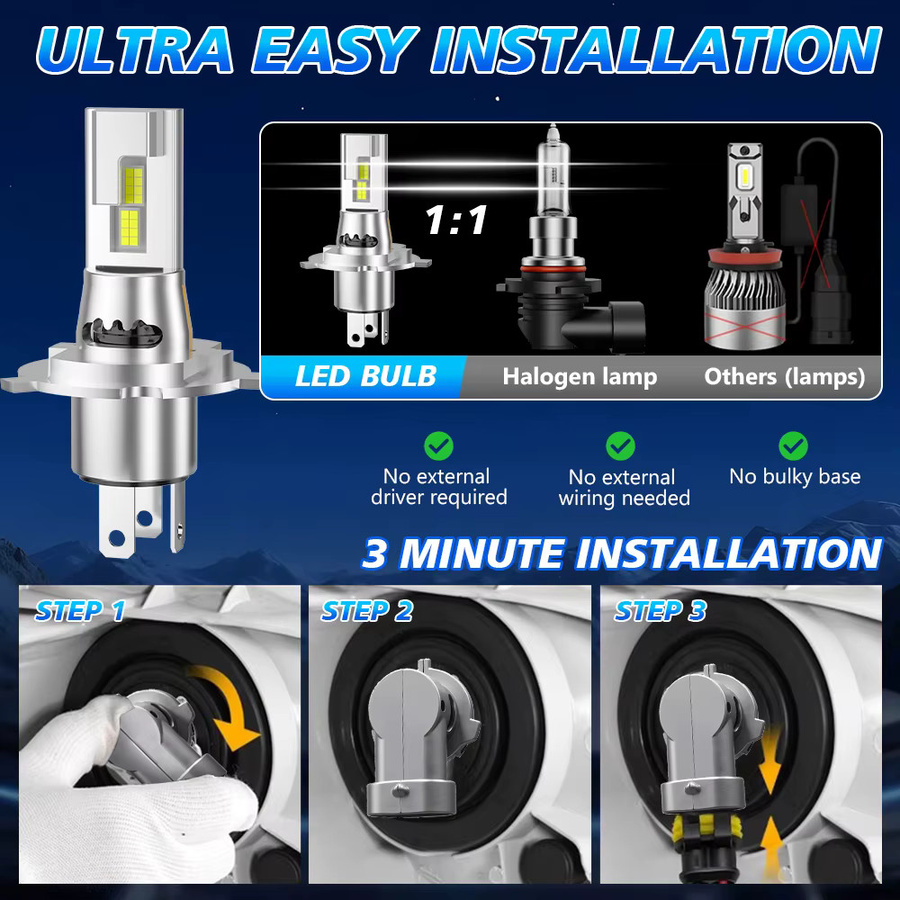 ULTRA EASY INSTALLATION

1:1

LED BULB

Halogen lamp

Others (lamps)

No external driver required

No external wiring needed

No bulky base

3 MINUTE INSTALLATION

STEP 1

STEP 2

STEP 3