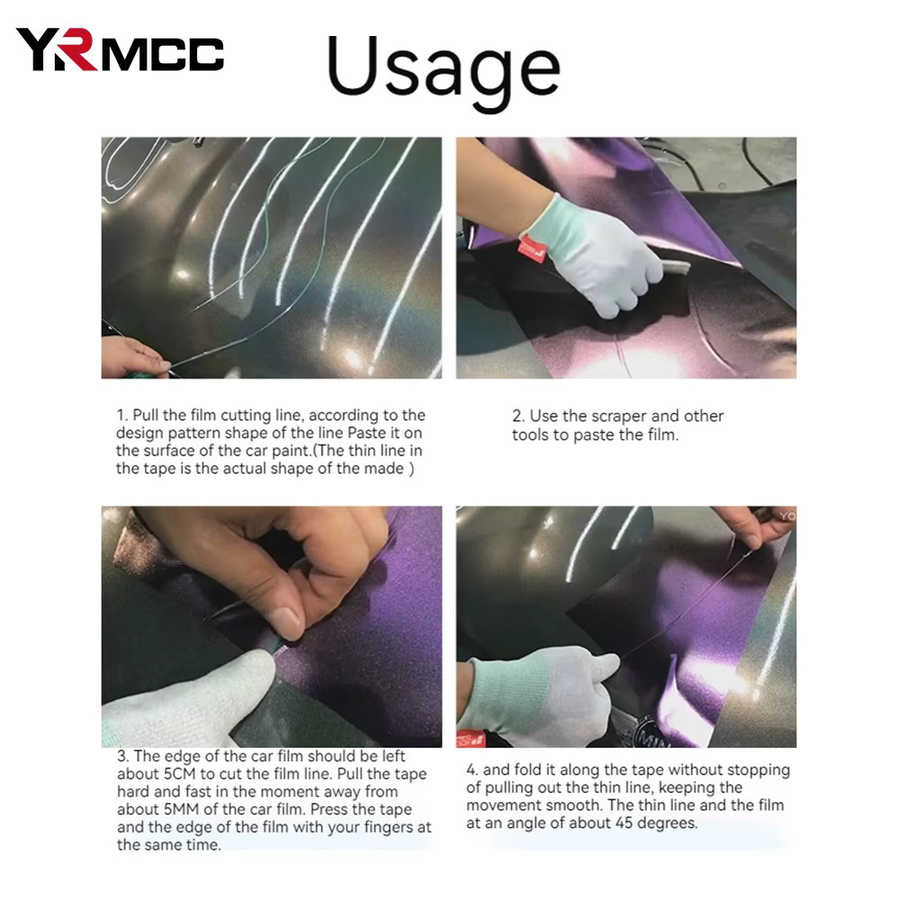 YRMCC

Usage

1. Pull the film cutting line, according to the design pattern shape of the line Paste it on the surface of the car paint.(The thin line in the tape is the actual shape of the made )

2. Use the scraper and other tools to paste the film.

3. The edge of the car film should be left about 5CM to cut the film line. Pull the tape hard and fast in the moment away from about 5MM of the car film. Press the tape and the edge of the film with your fingers at the same time.

4. and fold it along the tape without stopping of pulling out the thin line, keeping the movement smooth. The thin line and the film at an angle of about 45 degrees.