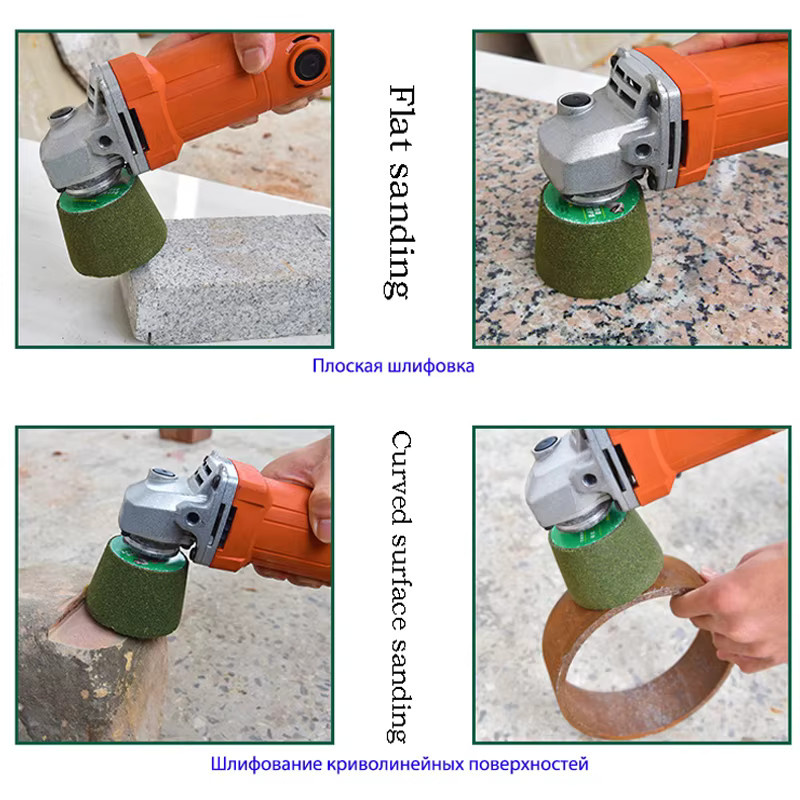 Flat sanding

Плоская шлифовка

Curved surface sanding

Шлифование криволинейных поверхностей