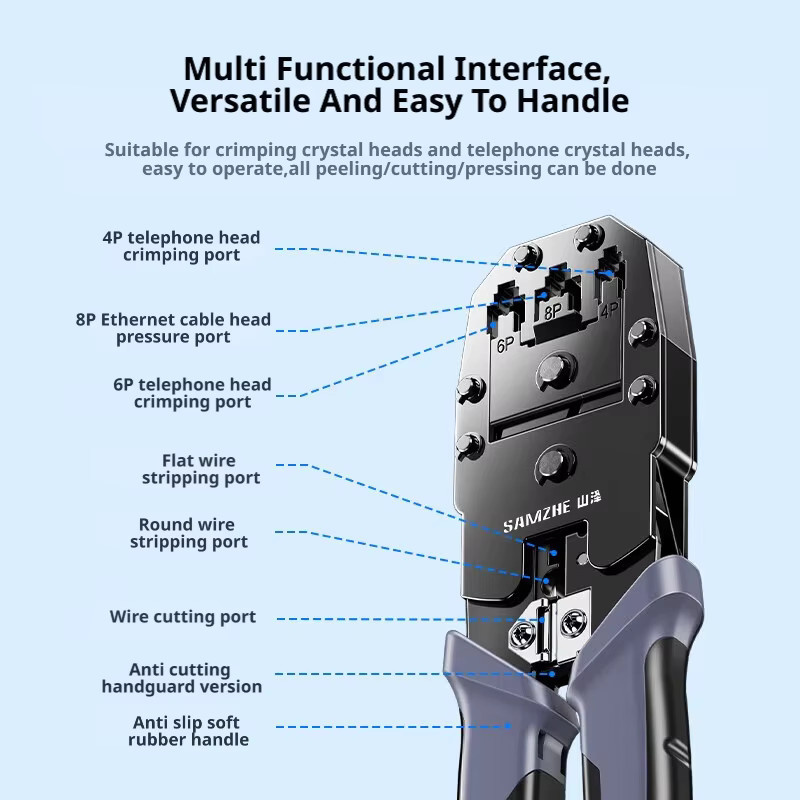 Multi Functional Interface,
Versatile And Easy To Handle

Suitable for crimping crystal heads and telephone crystal heads, easy to operate,all peeling/cutting/pressing can be done

4P telephone head
crimping port

8P Ethernet cable head
pressure port

6P telephone head
crimping port

Flat wire
stripping port

Round wire
stripping port

Wire cutting port

Anti cutting
handguard version

Anti slip soft
rubber handle

6P

8P

4P

SAMZHE 山泽