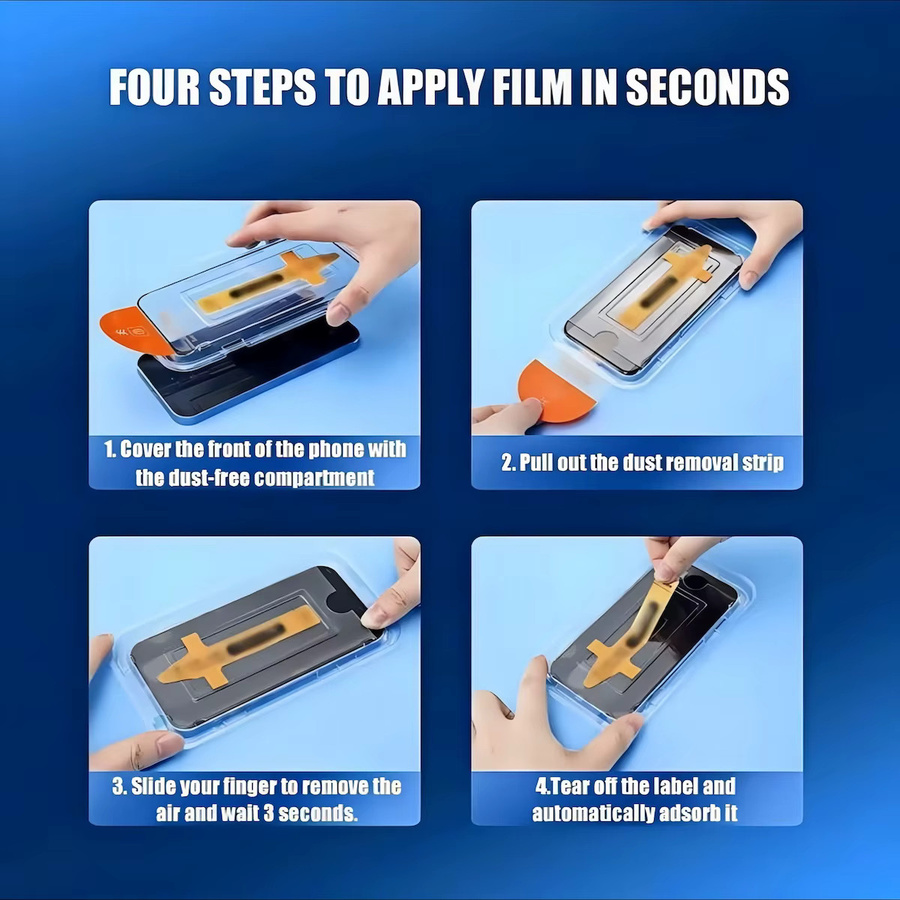 FOUR STEPS TO APPLY FILM IN SECONDS

1. Cover the front of the phone with the dust-free compartment

2. Pull out the dust removal strip

3. Slide your finger to remove the air and wait 3 seconds.

4.Tear off the label and automatically adsorb it