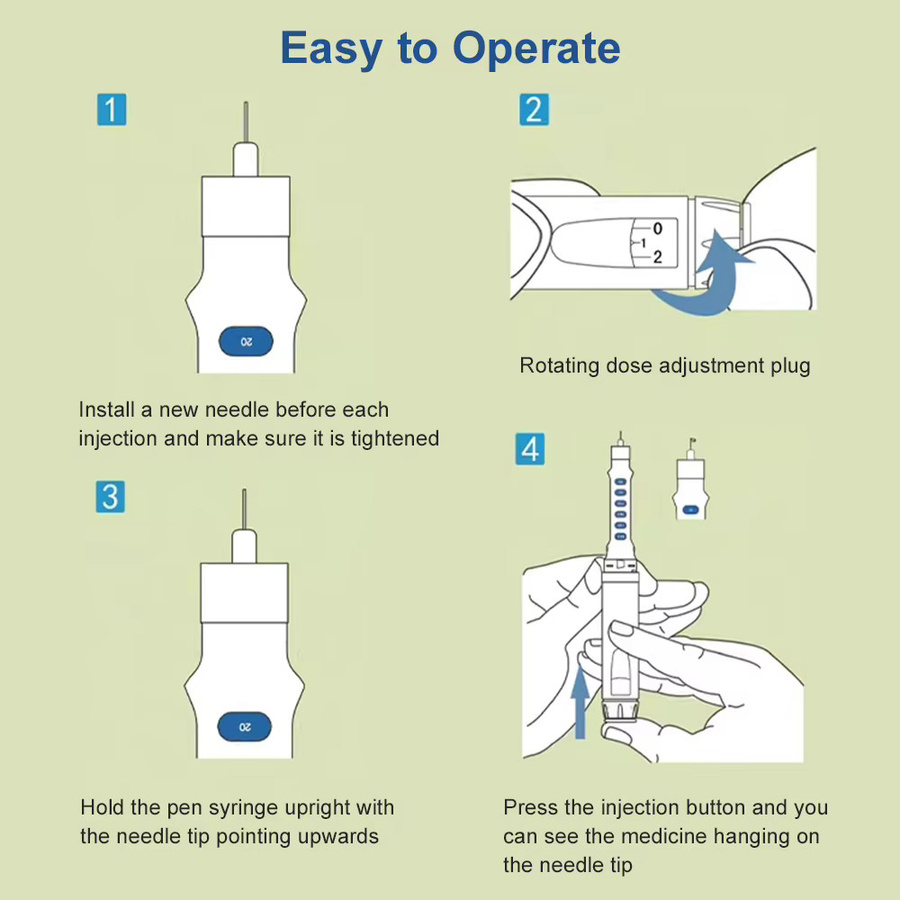 Easy to Operate

1

20

Install a new needle before each injection and make sure it is tightened

2

0
1
2

Rotating dose adjustment plug

3

20

Hold the pen syringe upright with the needle tip pointing upwards

4

Press the injection button and you can see the medicine hanging on the needle tip