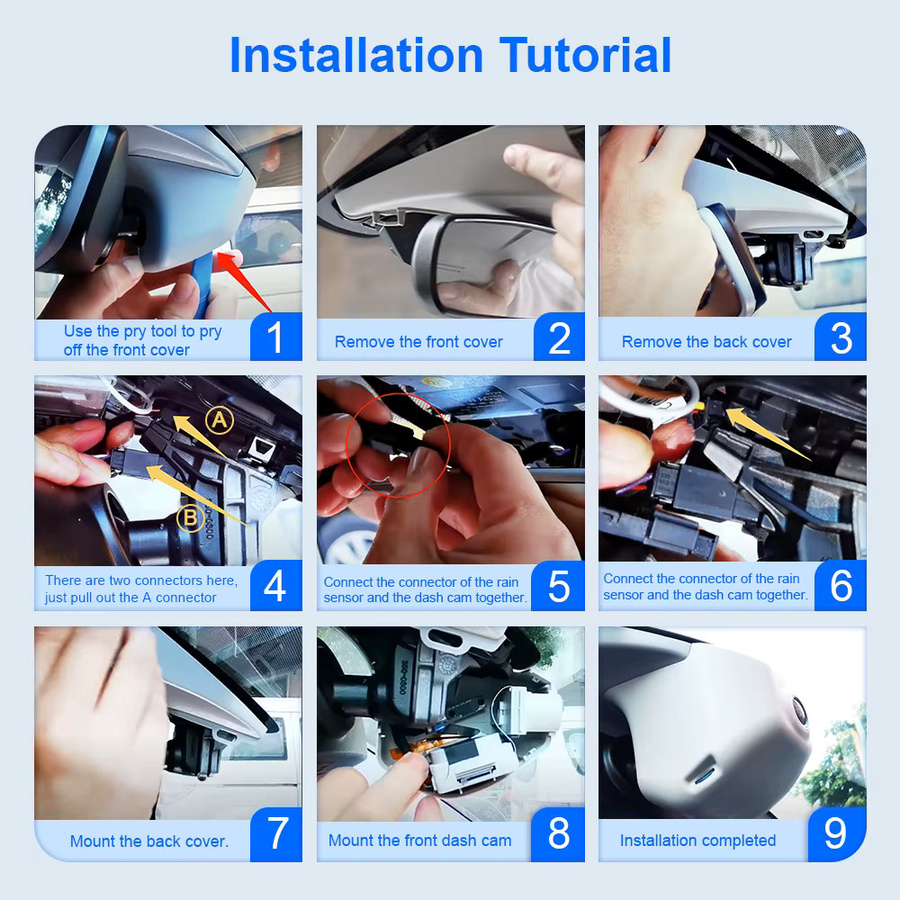 Installation Tutorial

Use the pry tool to pry off the front cover
1

Remove the front cover
2

Remove the back cover
3

A

B

There are two connectors here, just pull out the A connector
4

Connect the connector of the rain sensor and the dash cam together.
5

Connect the connector of the rain sensor and the dash cam together.
6

Mount the back cover.
7

Mount the front dash cam
8

Installation completed
9