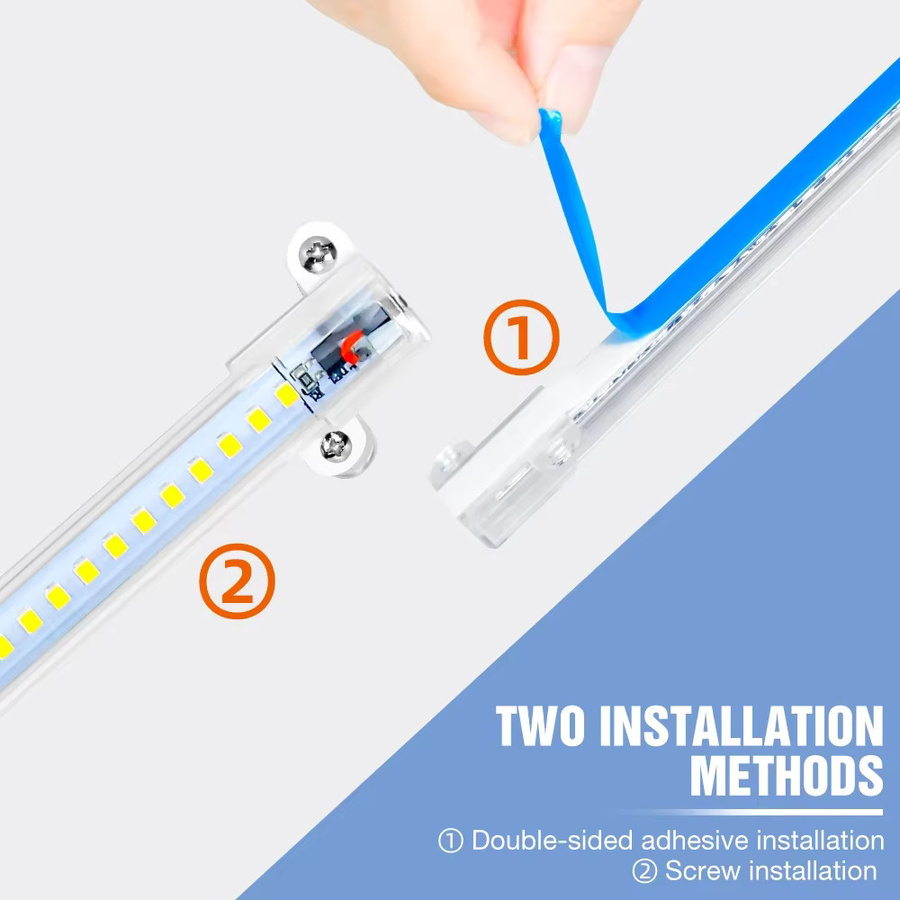 ①

②

TWO INSTALLATION METHODS

① Double-sided adhesive installation
② Screw installation