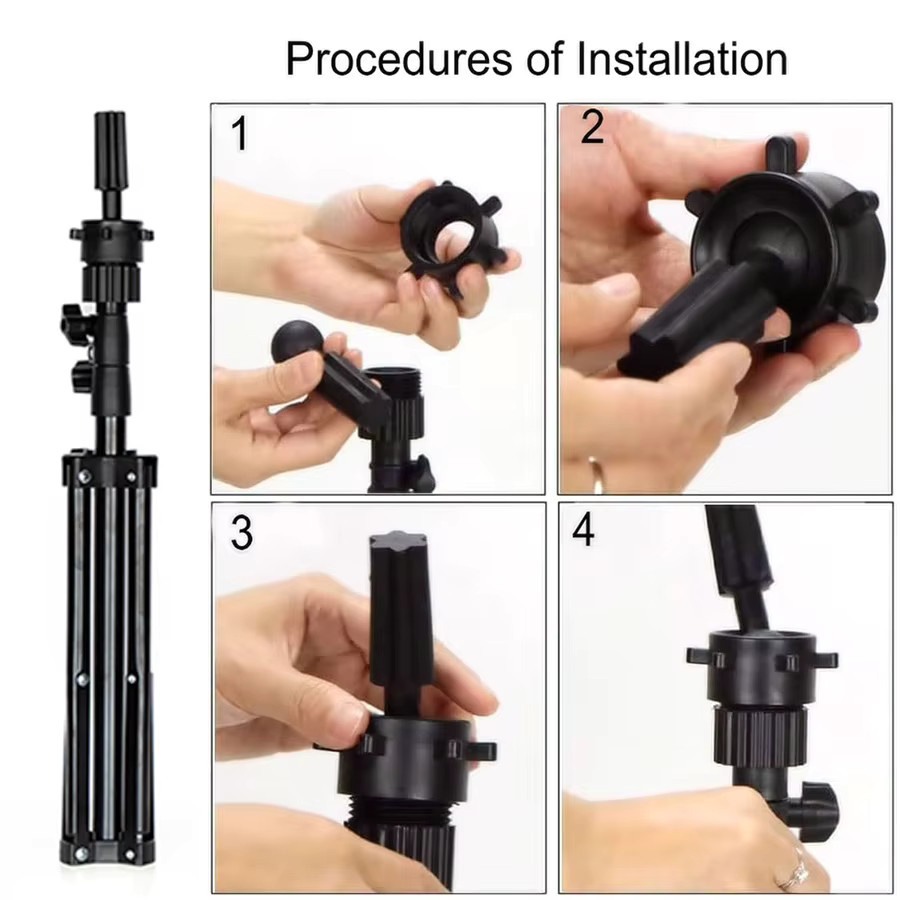 Procedures of Installation

1

2

3

4