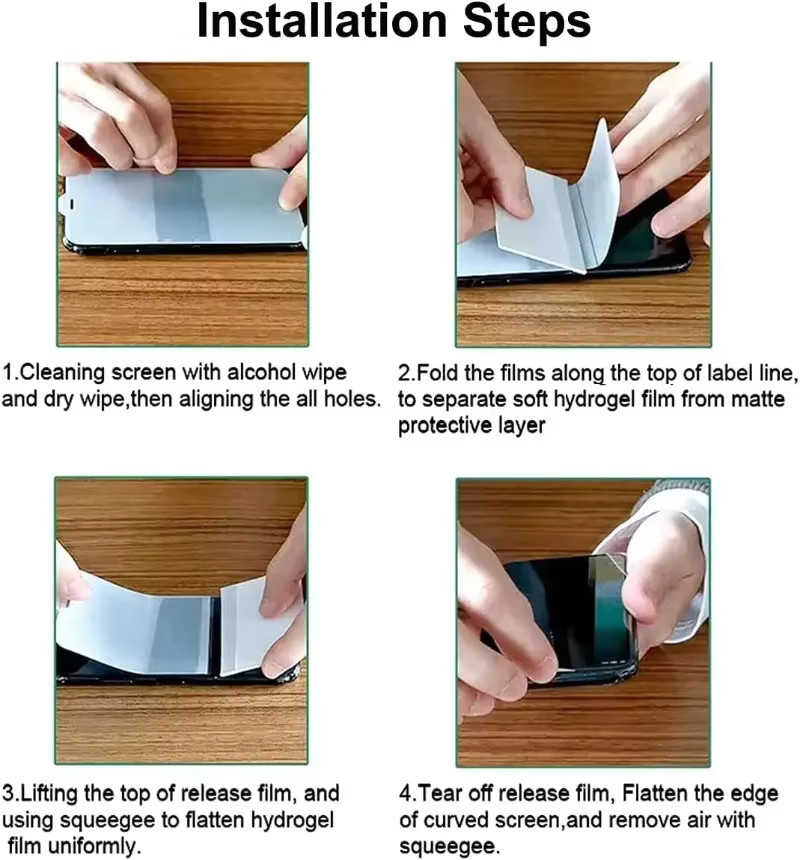 Installation Steps

1.Cleaning screen with alcohol wipe and dry wipe,then aligning the all holes.

2.Fold the films along the top of label line, to separate soft hydrogel film from matte protective layer

3.Lifting the top of release film, and using squeegee to flatten hydrogel film uniformly.

4.Tear off release film, Flatten the edge of curved screen,and remove air with squeegee.