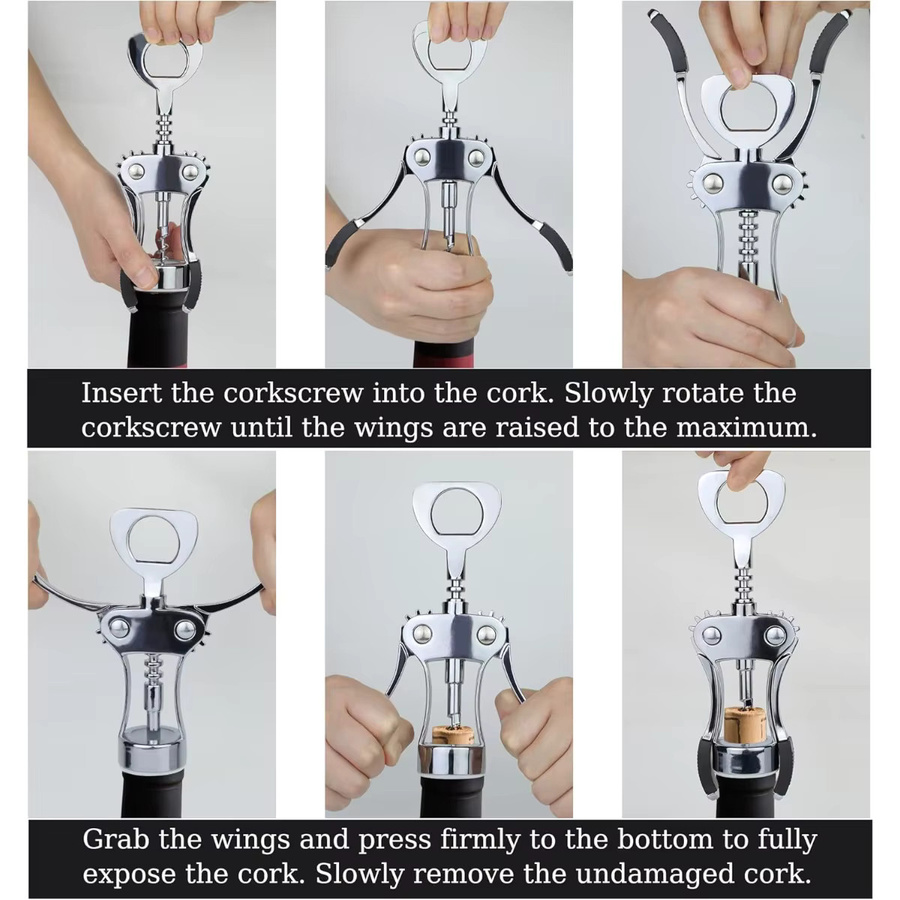 Insert the corkscrew into the cork. Slowly rotate the corkscrew until the wings are raised to the maximum.

Grab the wings and press firmly to the bottom to fully expose the cork. Slowly remove the undamaged cork.