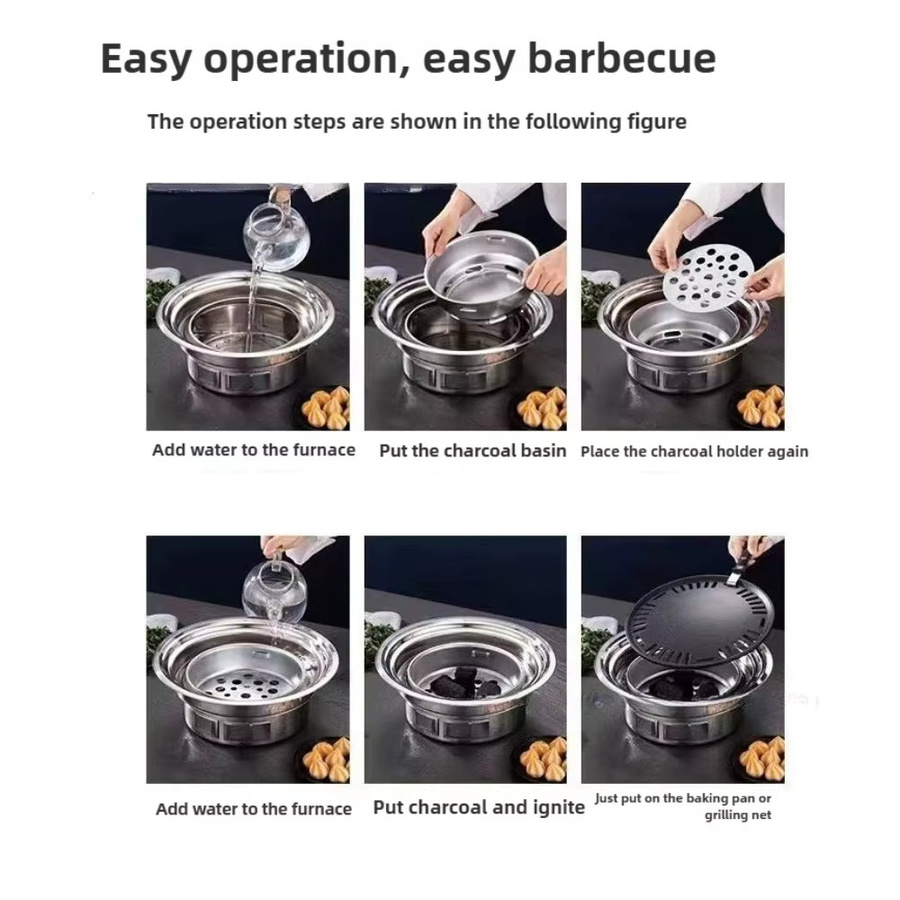 Easy operation, easy barbecue

The operation steps are shown in the following figure

Add water to the furnace

Put the charcoal basin

Place the charcoal holder again

Add water to the furnace

Put charcoal and ignite

Just put on the baking pan or grilling net