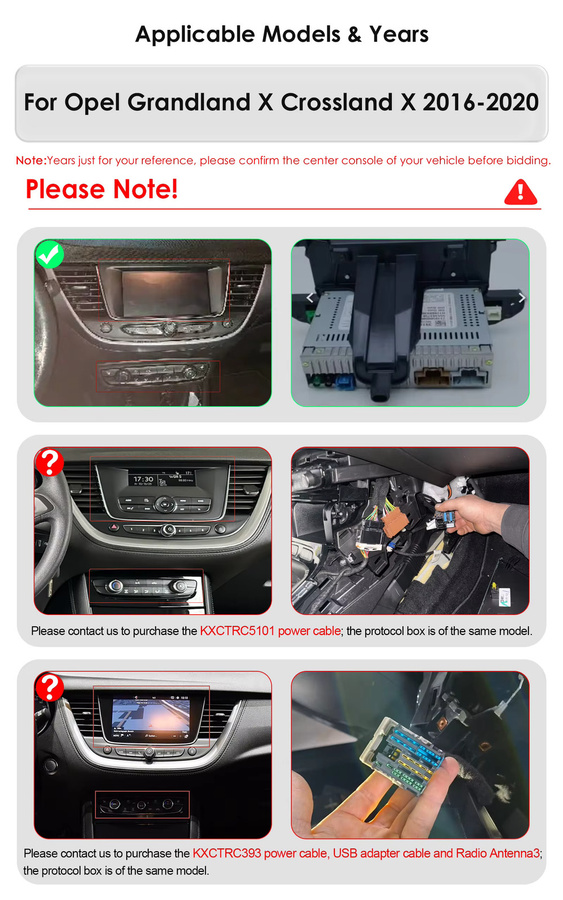 Applicable Models & Years

For Opel Grandland X Crossland X 2016-2020

Note:Years just for your reference, please confirm the center console of your vehicle before bidding.

Please Note!

17:30

Please contact us to purchase the KXCTRC5101 power cable; the protocol box is of the same model.

Please contact us to purchase the KXCTRC393 power cable, USB adapter cable and Radio Antenna3; the protocol box is of the same model.