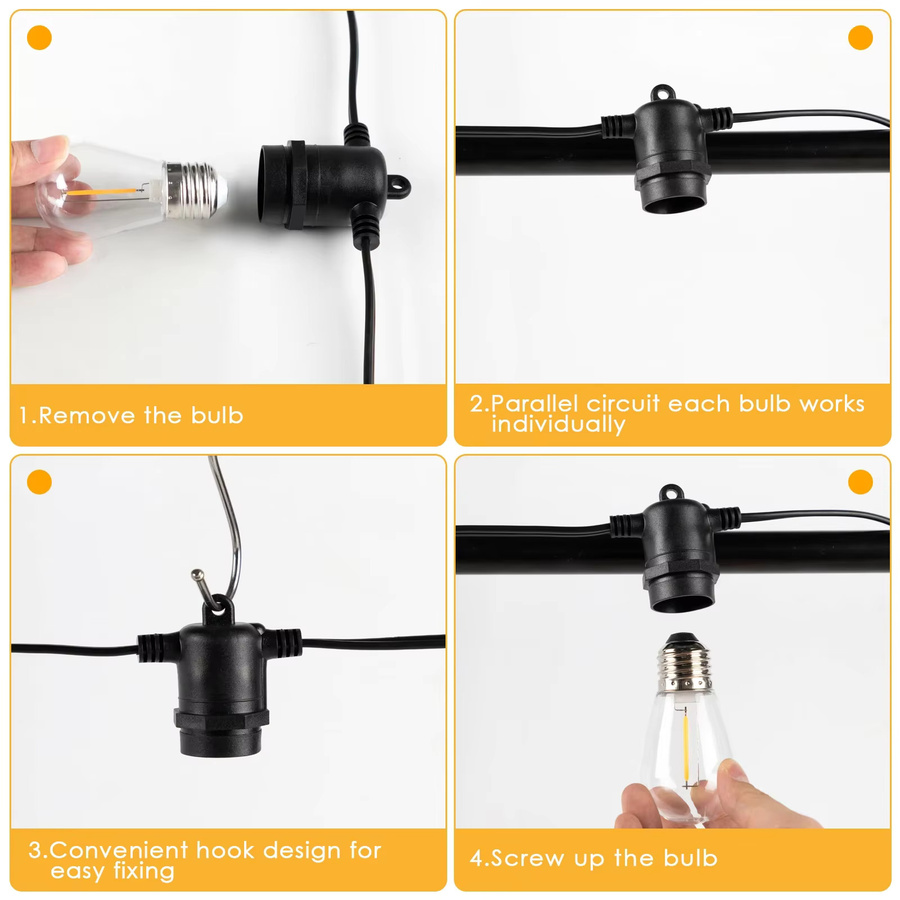 1.Remove the bulb

2.Parallel circuit each bulb works individually

3.Convenient hook design for easy fixing

4.Screw up the bulb