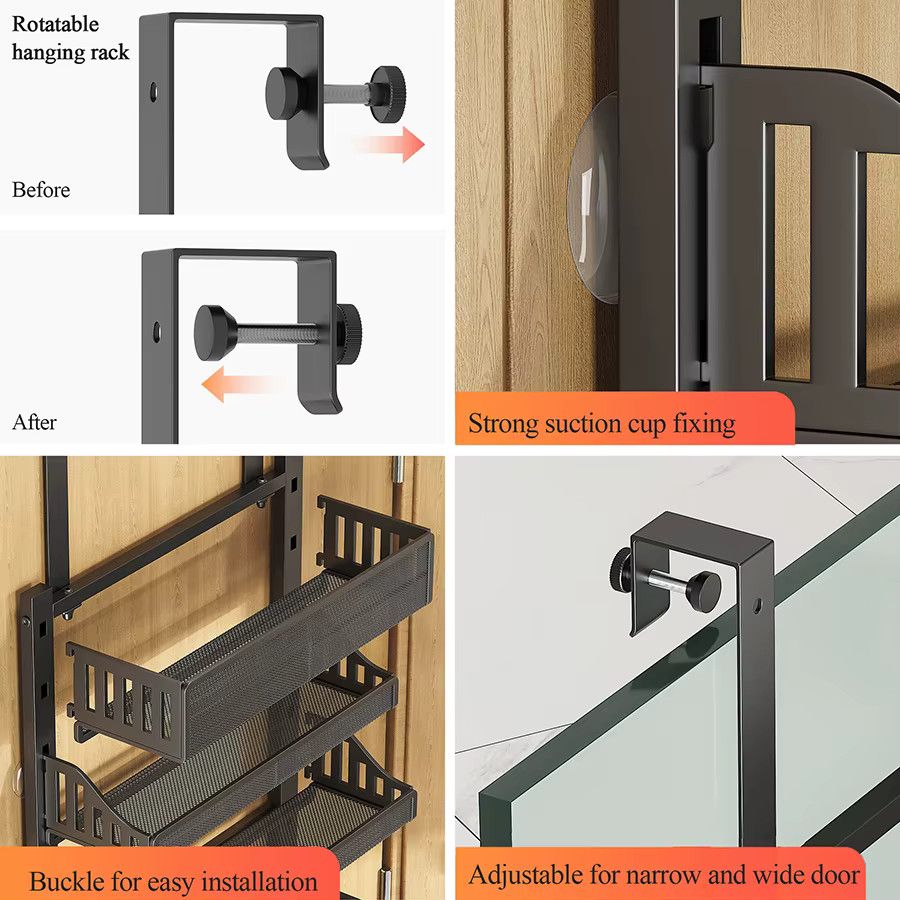 Rotatable hanging rack

Before

After

Strong suction cup fixing

Buckle for easy installation

Adjustable for narrow and wide door