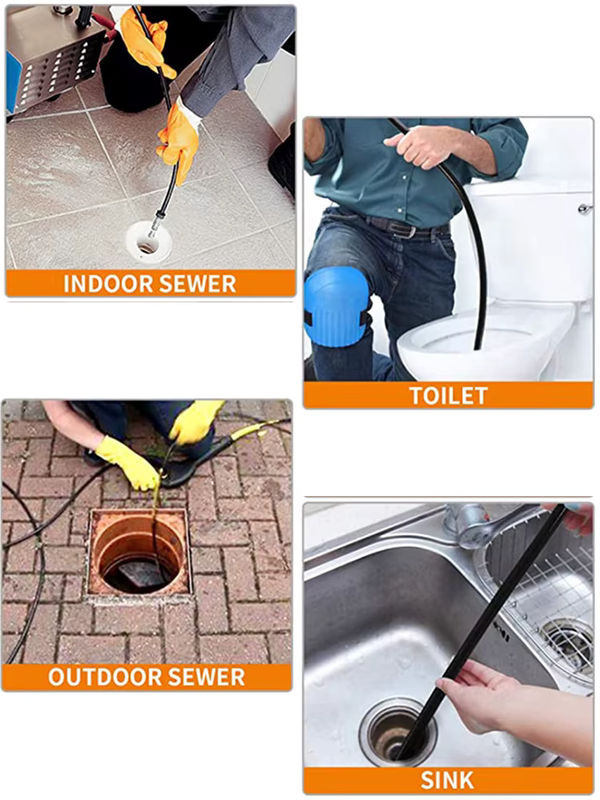 INDOOR SEWER

TOILET

OUTDOOR SEWER

SINK