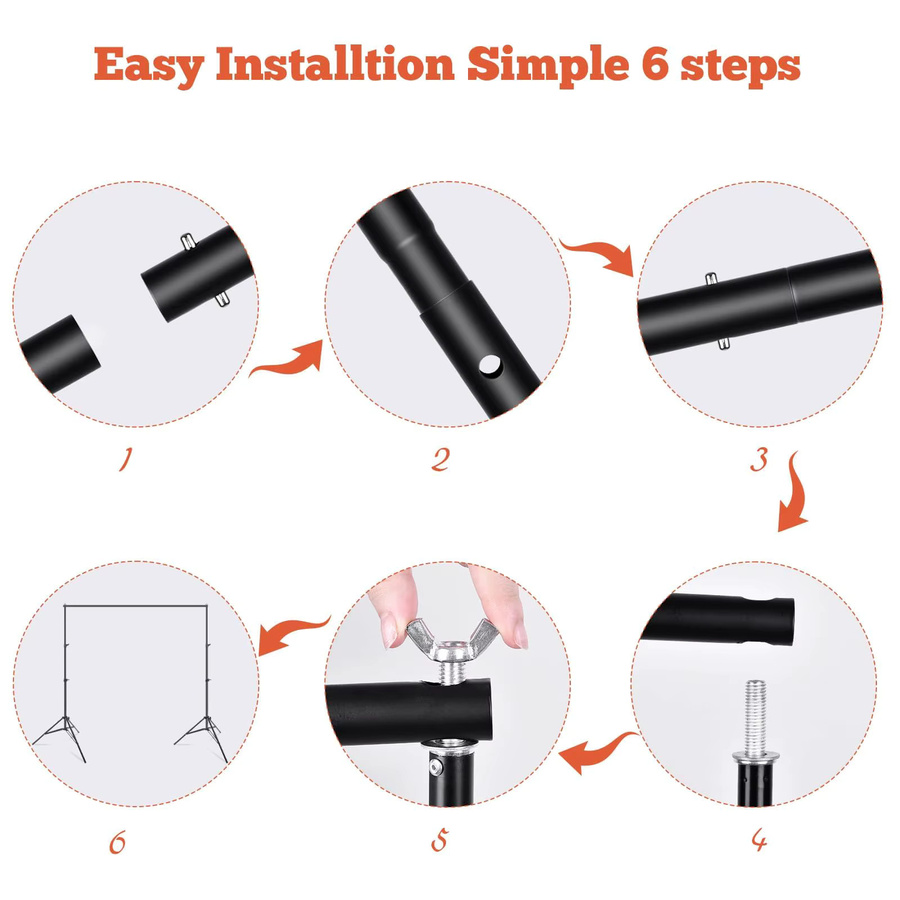 Easy Installtion Simple 6 steps

1

2

3

6

5

4