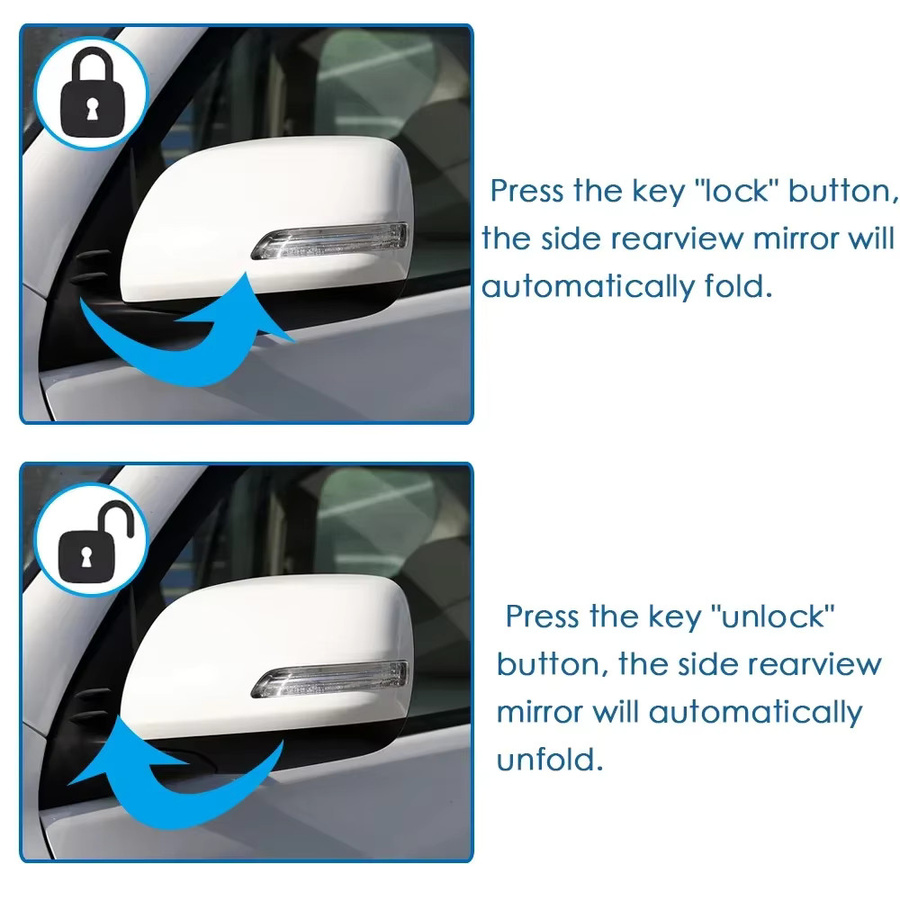 Press the key "lock" button, the side rearview mirror will automatically fold.

Press the key "unlock" button, the side rearview mirror will automatically unfold.