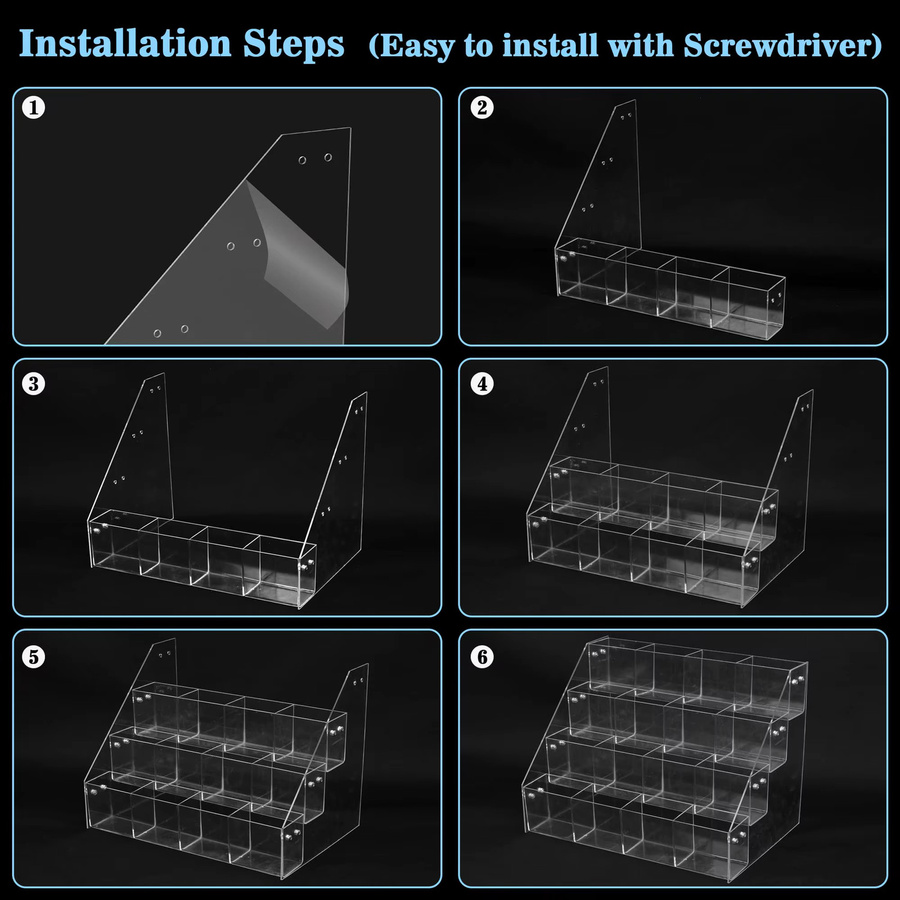 Installation Steps (Easy to install with Screwdriver)

1

2

3

4

5

6