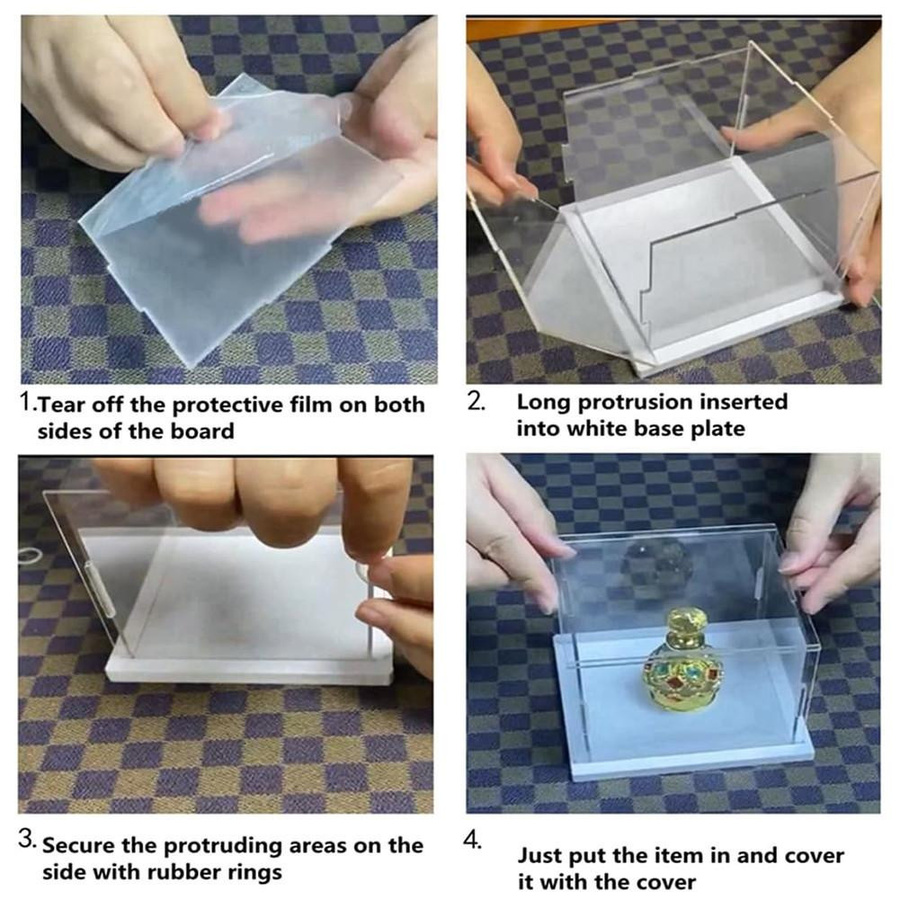 1.Tear off the protective film on both sides of the board

2. Long protrusion inserted into white base plate

3. Secure the protruding areas on the side with rubber rings

4. Just put the item in and cover it with the cover