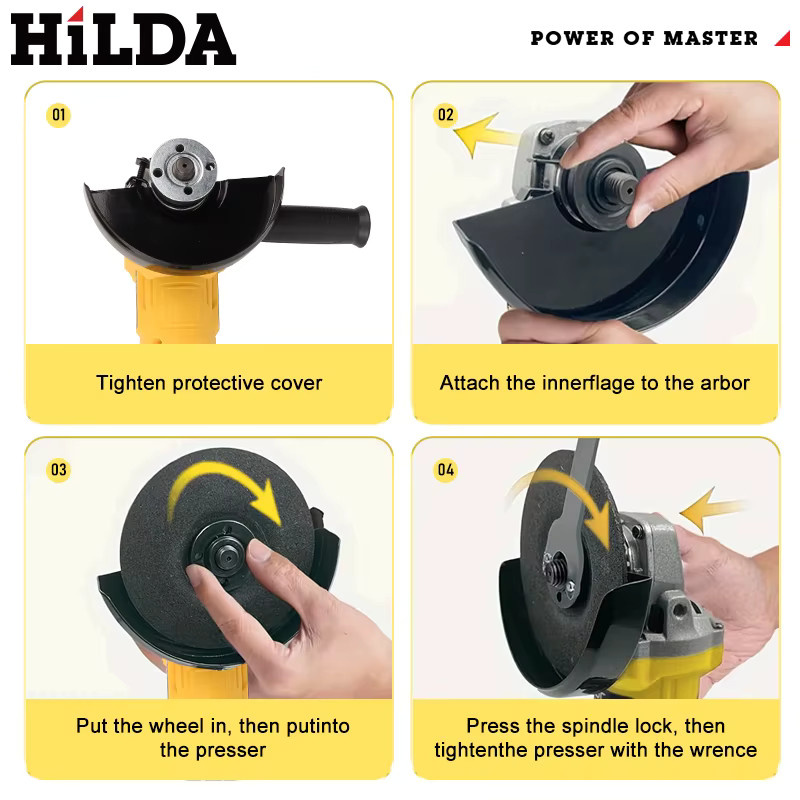 HiLDA

POWER OF MASTER

01

Tighten protective cover

02

Attach the innerflage to the arbor

03

Put the wheel in, then putinto the presser

04

Press the spindle lock, then tightenthe presser with the wrence