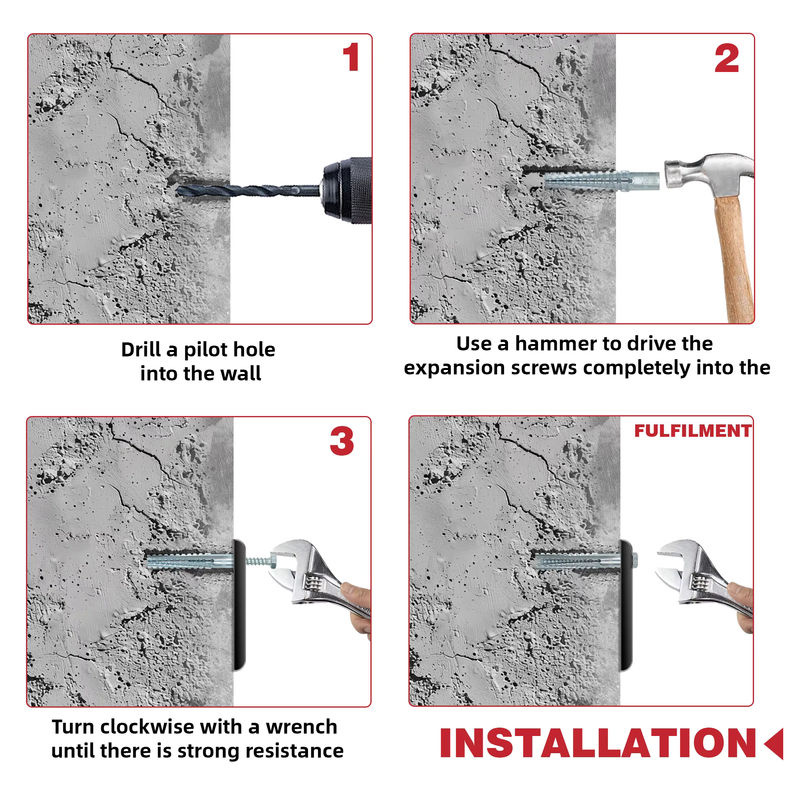 1

Drill a pilot hole into the wall

2

Use a hammer to drive the expansion screws completely into the

3

Turn clockwise with a wrench until there is strong resistance

FULFILMENT

INSTALLATION