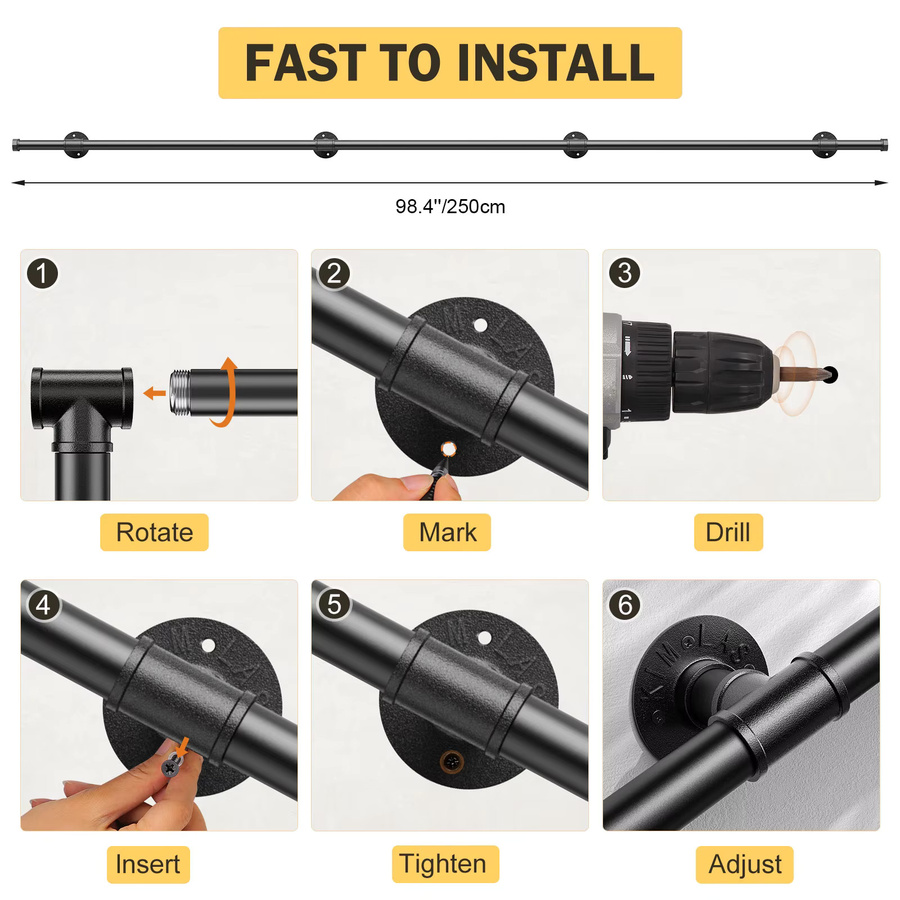 FAST TO INSTALL

98.4''/250cm

1

Rotate

2

Mark

3

Drill

4

Insert

5

Tighten

6

Adjust