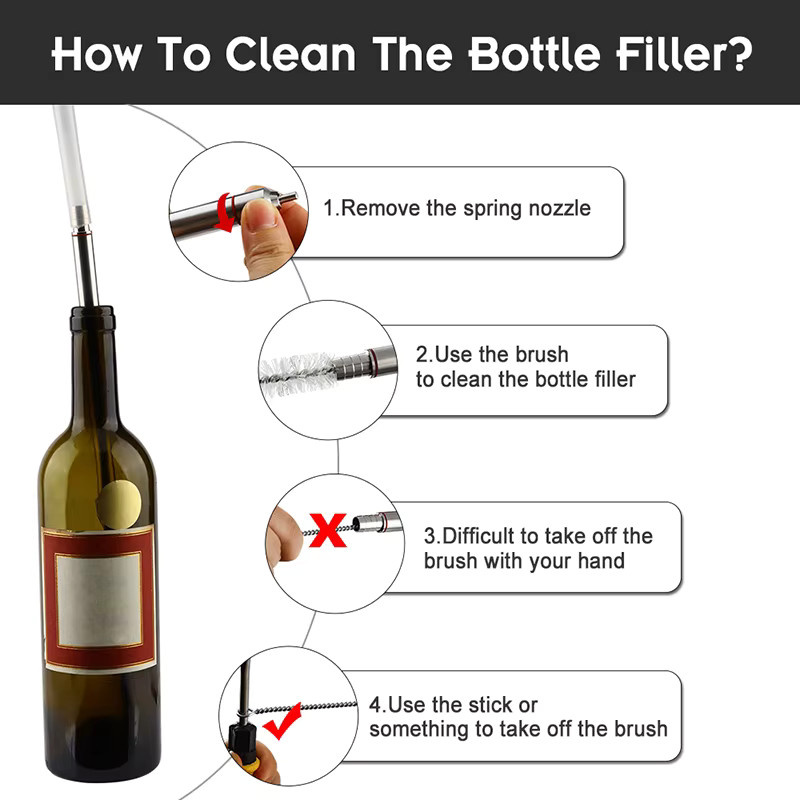 How To Clean The Bottle Filler?

1.Remove the spring nozzle

2.Use the brush to clean the bottle filler

3.Difficult to take off the brush with your hand

4.Use the stick or something to take off the brush