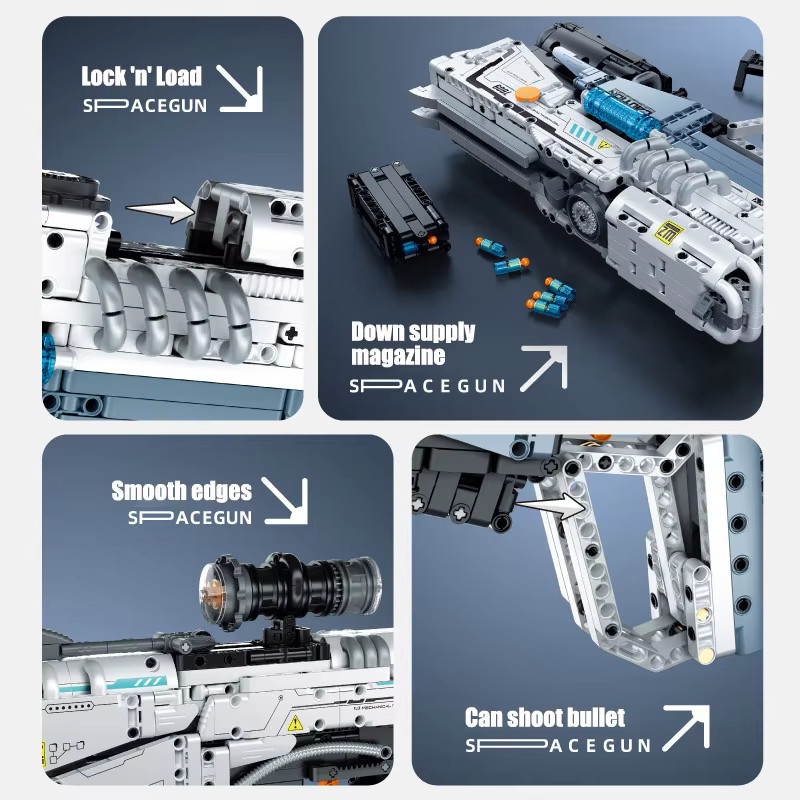 Lock 'n' Load
SPACEGUN

Down supply magazine
SPACEGUN

Smooth edges
SPACEGUN

Can shoot bullet
SPACEGUN