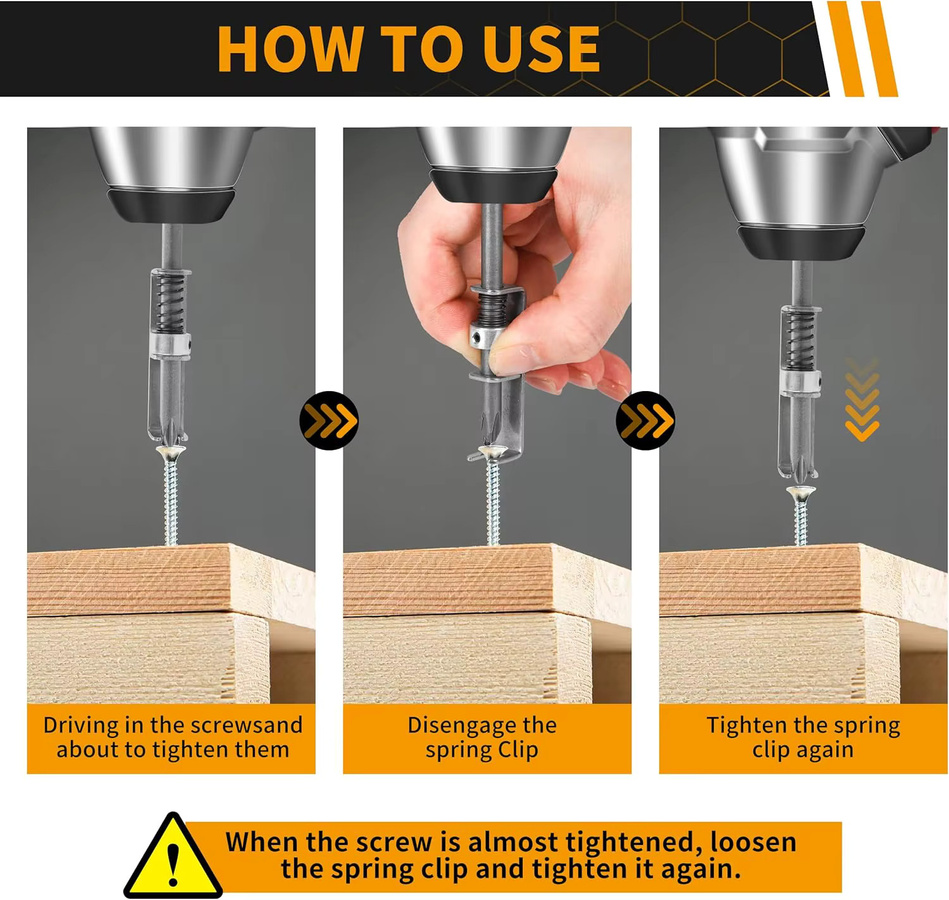 HOW TO USE

Driving in the screwsand about to tighten them

Disengage the spring Clip

Tighten the spring clip again

When the screw is almost tightened, loosen the spring clip and tighten it again.