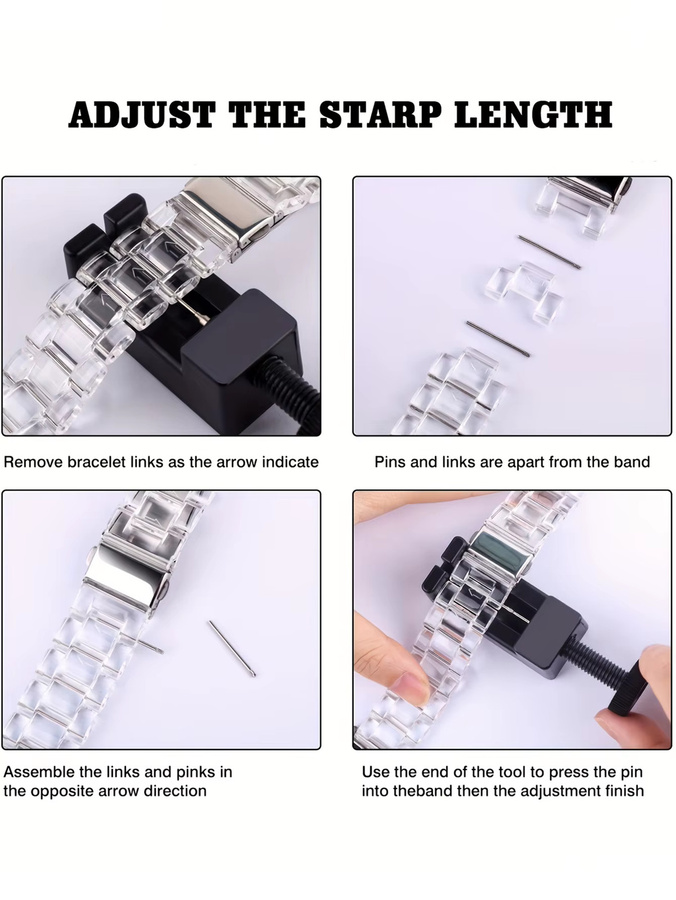 ADJUST THE STARP LENGTH

Remove bracelet links as the arrow indicate

Pins and links are apart from the band

Assemble the links and pinks in the opposite arrow direction

Use the end of the tool to press the pin into theband then the adjustment finish