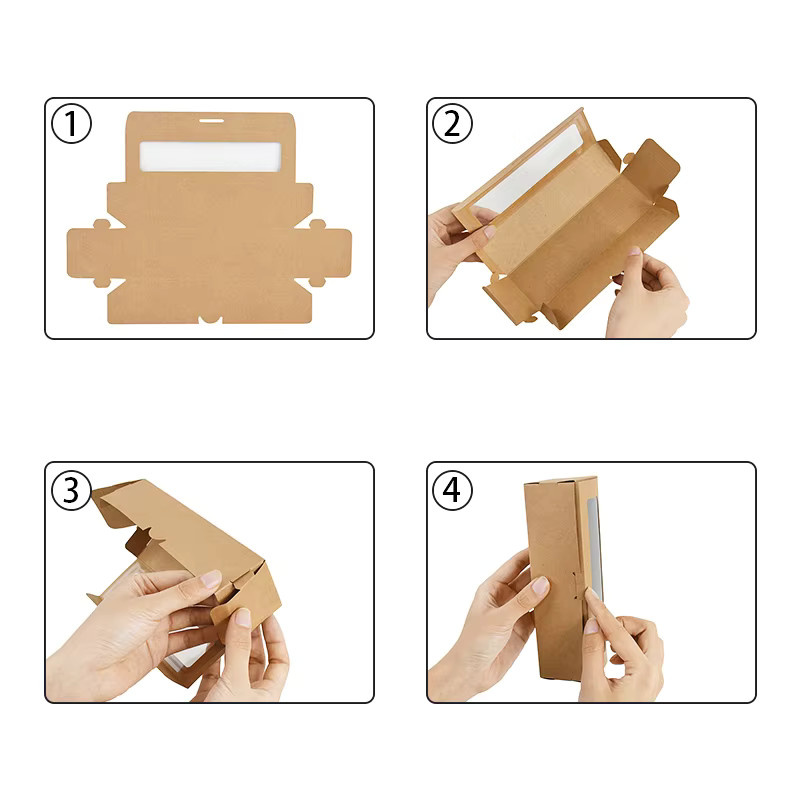 ①

②

③

④