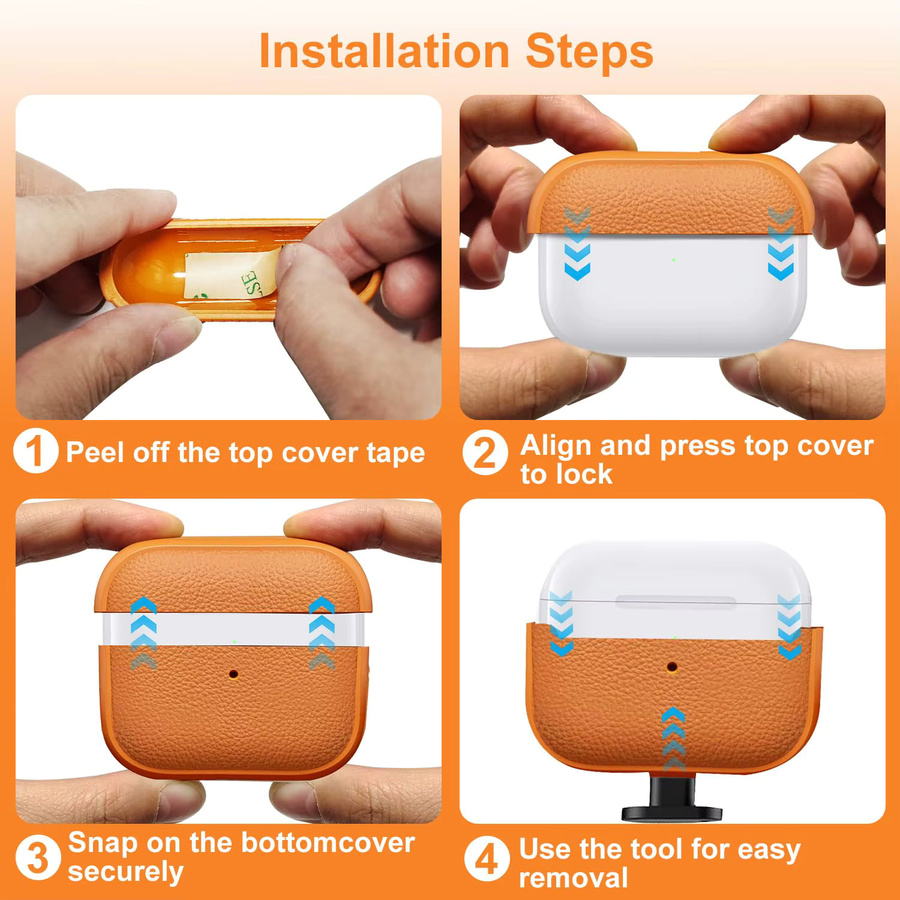 Installation Steps

SE

1 Peel off the top cover tape

2 Align and press top cover to lock

3 Snap on the bottomcover securely

4 Use the tool for easy removal