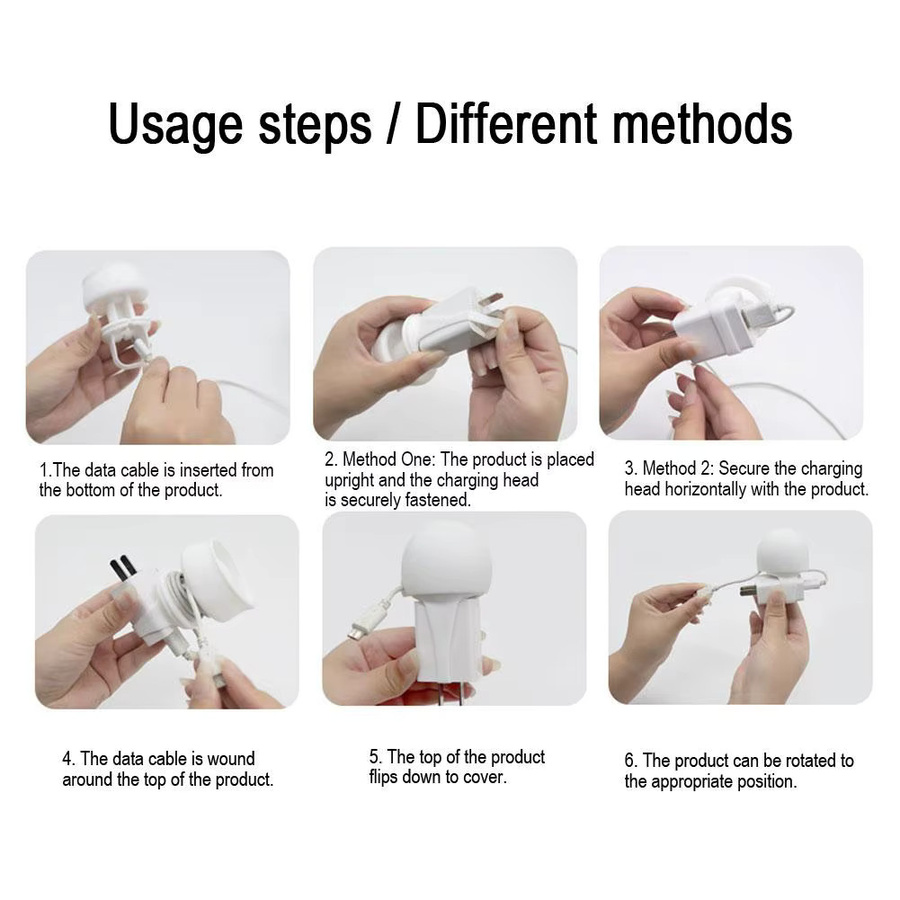 Usage steps / Different methods

1.The data cable is inserted from the bottom of the product.

2. Method One: The product is placed upright and the charging head is securely fastened.

3. Method 2: Secure the charging head horizontally with the product.

4. The data cable is wound around the top of the product.

5. The top of the product flips down to cover.

6. The product can be rotated to the appropriate position.