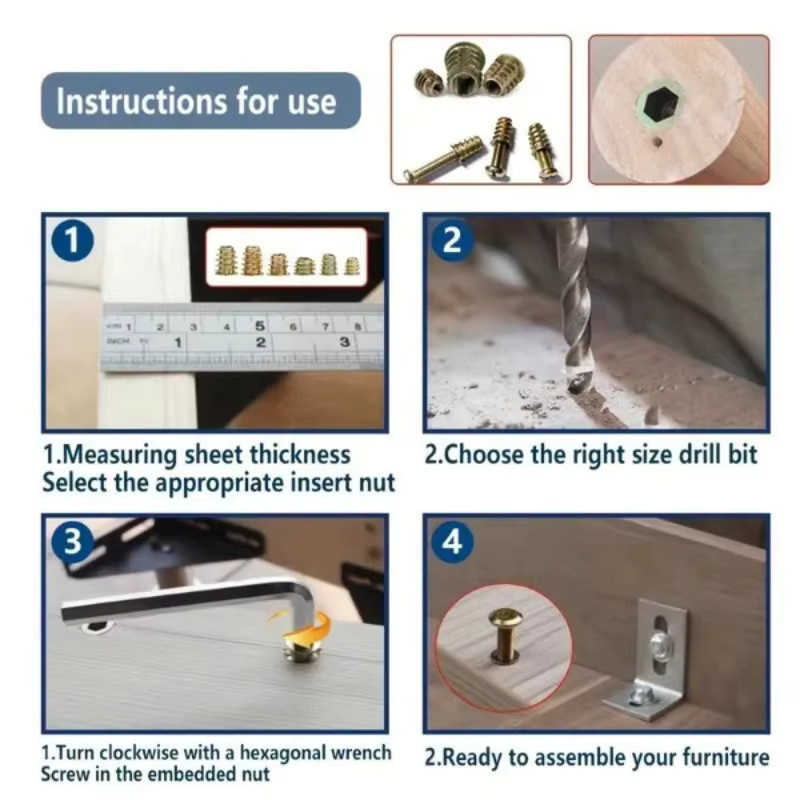 Instructions for use

1

cm 1 2 3 4 5 6 7 8
INCH 1 2 3

1.Measuring sheet thickness
Select the appropriate insert nut

2

2.Choose the right size drill bit

3

1.Turn clockwise with a hexagonal wrench
Screw in the embedded nut

4

2.Ready to assemble your furniture