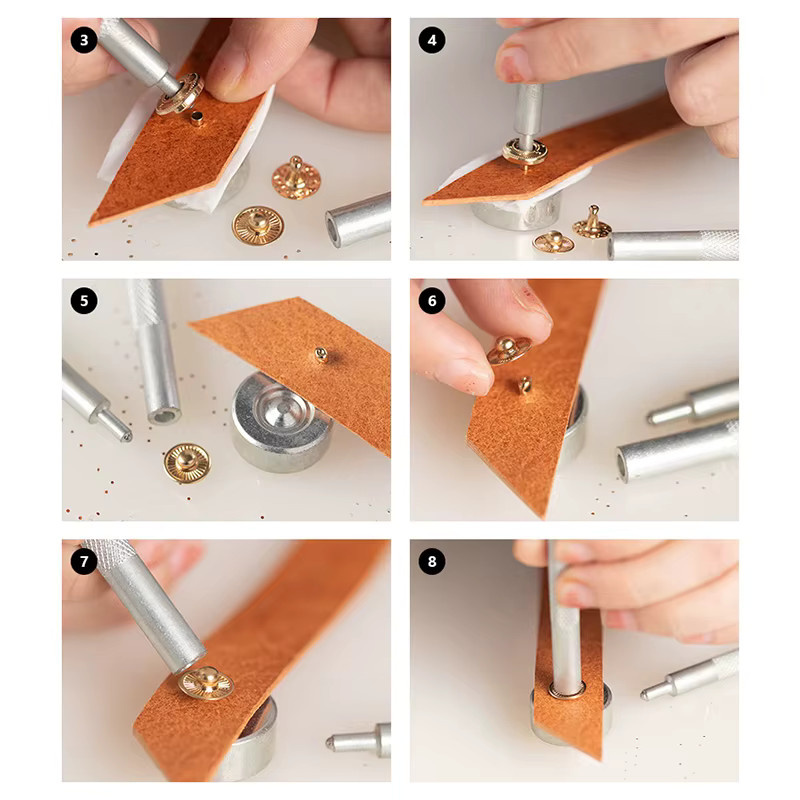 3

4

5

6

7

8