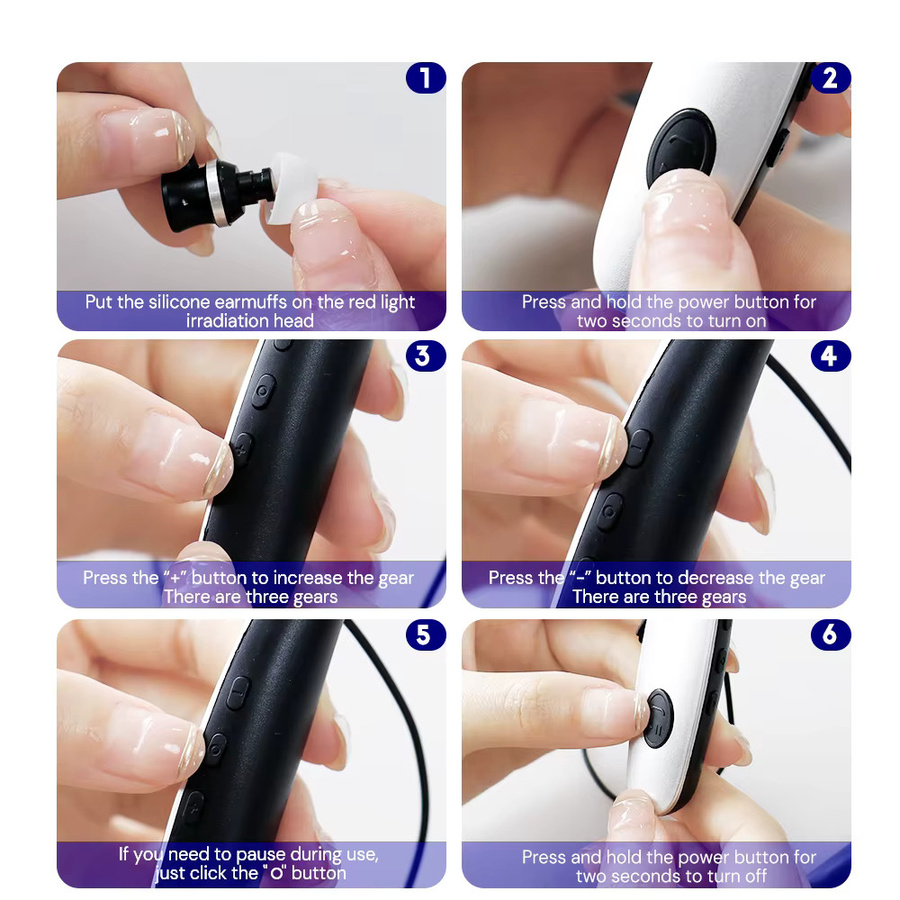 1
Put the silicone earmuffs on the red light irradiation head

2
Press and hold the power button for two seconds to turn on

3
Press the "+" button to increase the gear There are three gears

4
Press the "-" button to decrease the gear There are three gears

5
If you need to pause during use, just click the "O" button

6
Press and hold the power button for two seconds to turn off