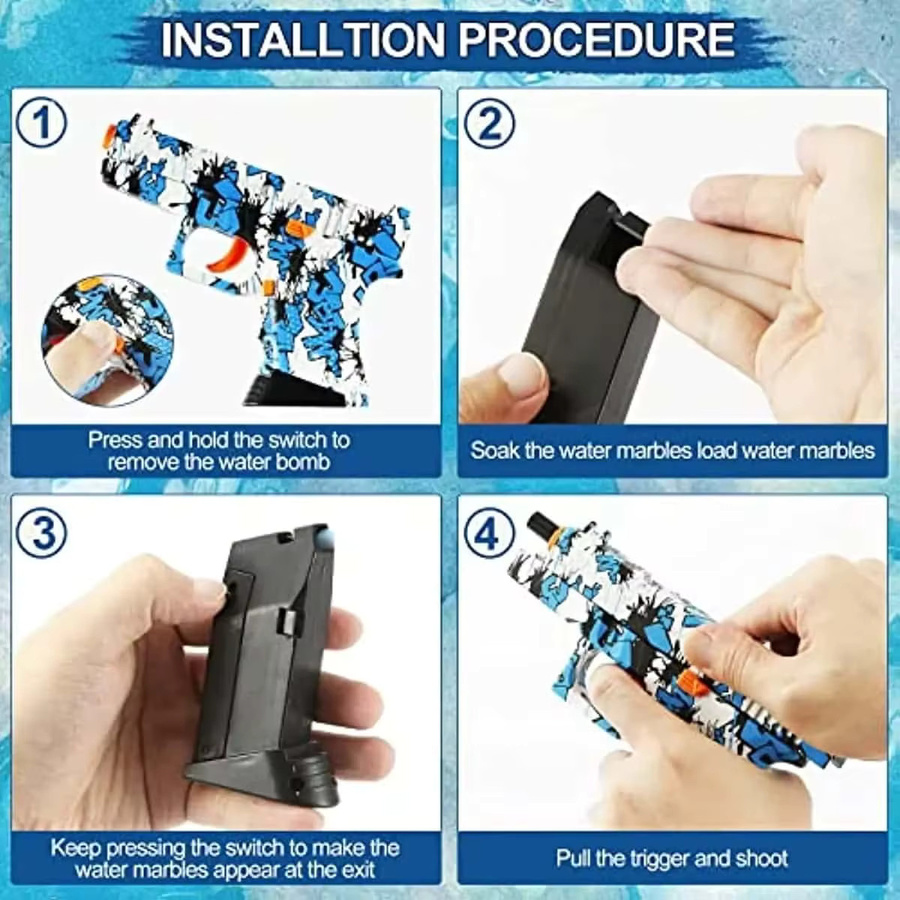 INSTALLTION PROCEDURE

1

Press and hold the switch to remove the water bomb

2

Soak the water marbles load water marbles

3

Keep pressing the switch to make the water marbles appear at the exit

4

Pull the trigger and shoot