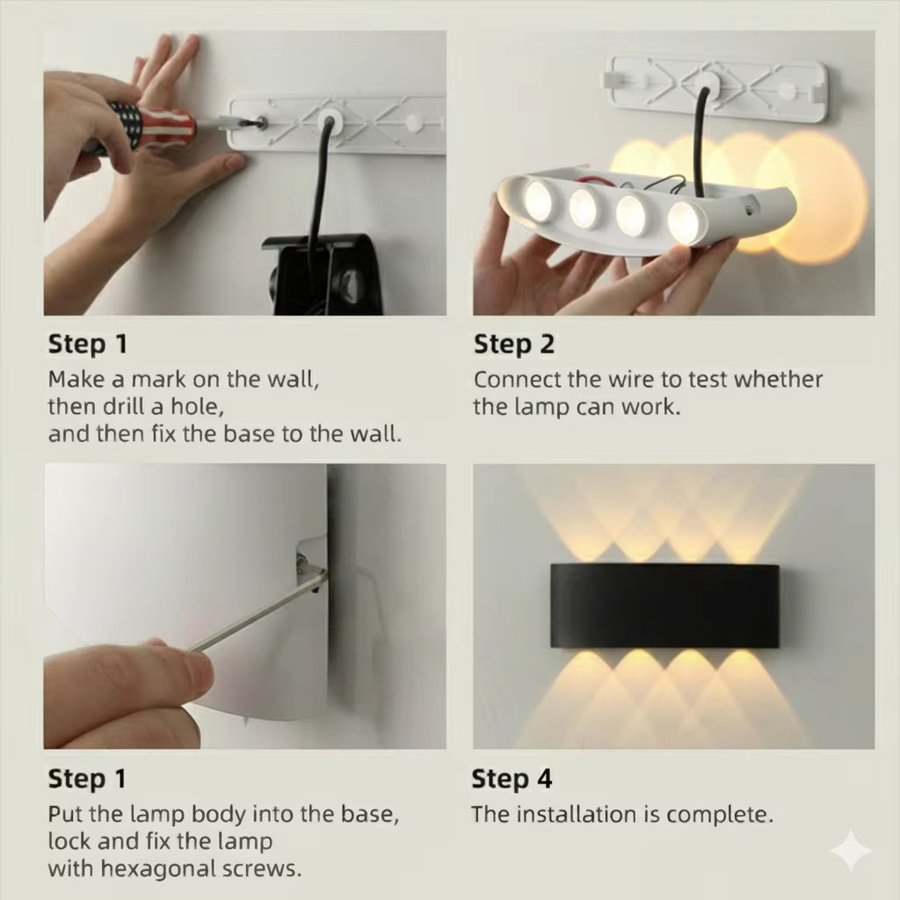 Step 1
Make a mark on the wall, then drill a hole, and then fix the base to the wall.

Step 2
Connect the wire to test whether the lamp can work.

Step 1
Put the lamp body into the base, lock and fix the lamp with hexagonal screws.

Step 4
The installation is complete.