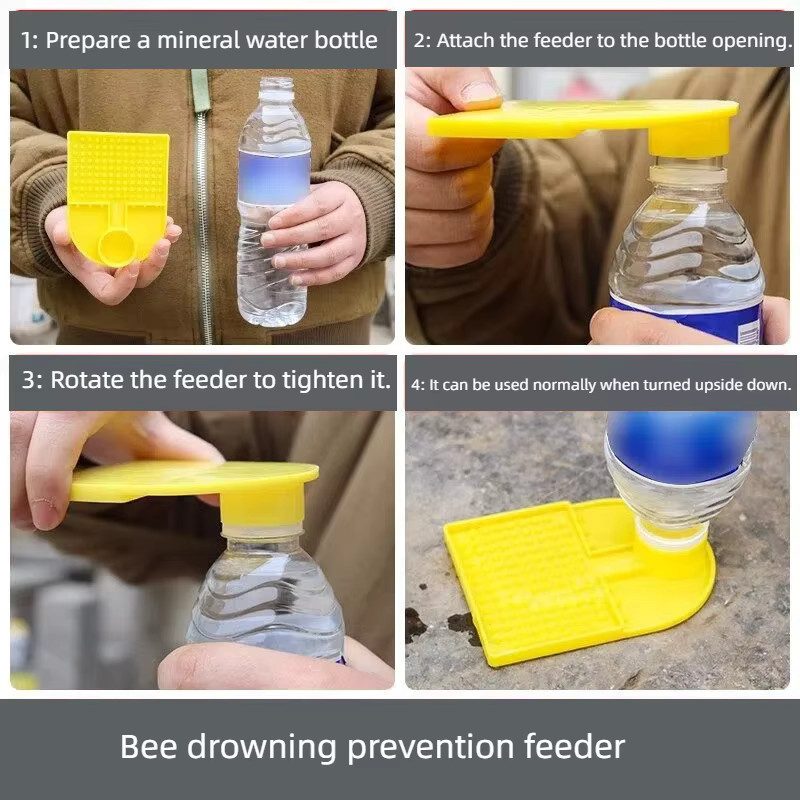 1: Prepare a mineral water bottle

2: Attach the feeder to the bottle opening.

3: Rotate the feeder to tighten it.

4: It can be used normally when turned upside down.

Bee drowning prevention feeder