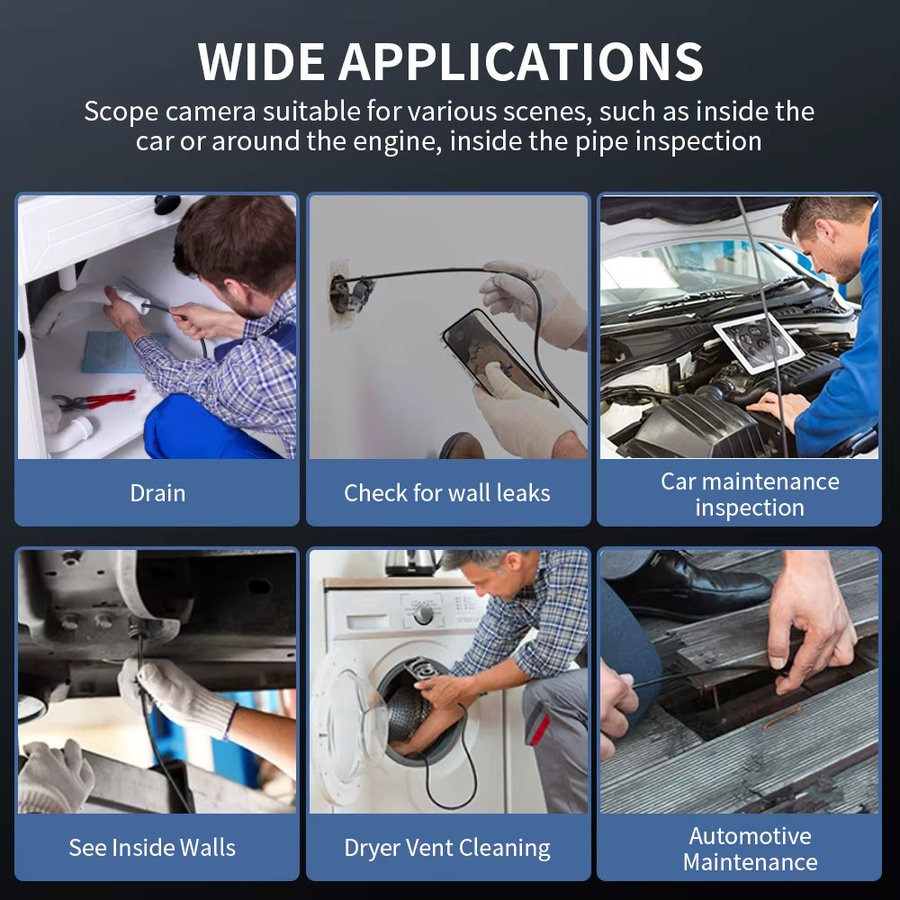 WIDE APPLICATIONS

Scope camera suitable for various scenes, such as inside the car or around the engine, inside the pipe inspection

Drain

Check for wall leaks

Car maintenance inspection

See Inside Walls

Dryer Vent Cleaning

Automotive Maintenance