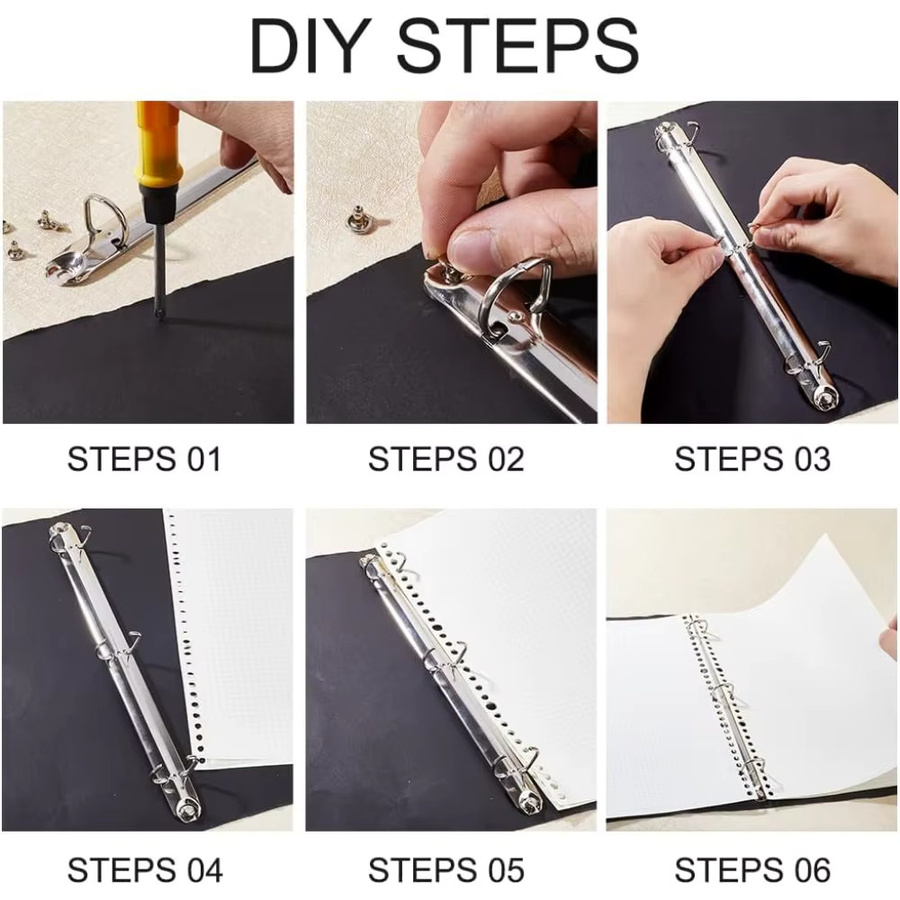 DIY STEPS

STEPS 01

STEPS 02

STEPS 03

STEPS 04

STEPS 05

STEPS 06