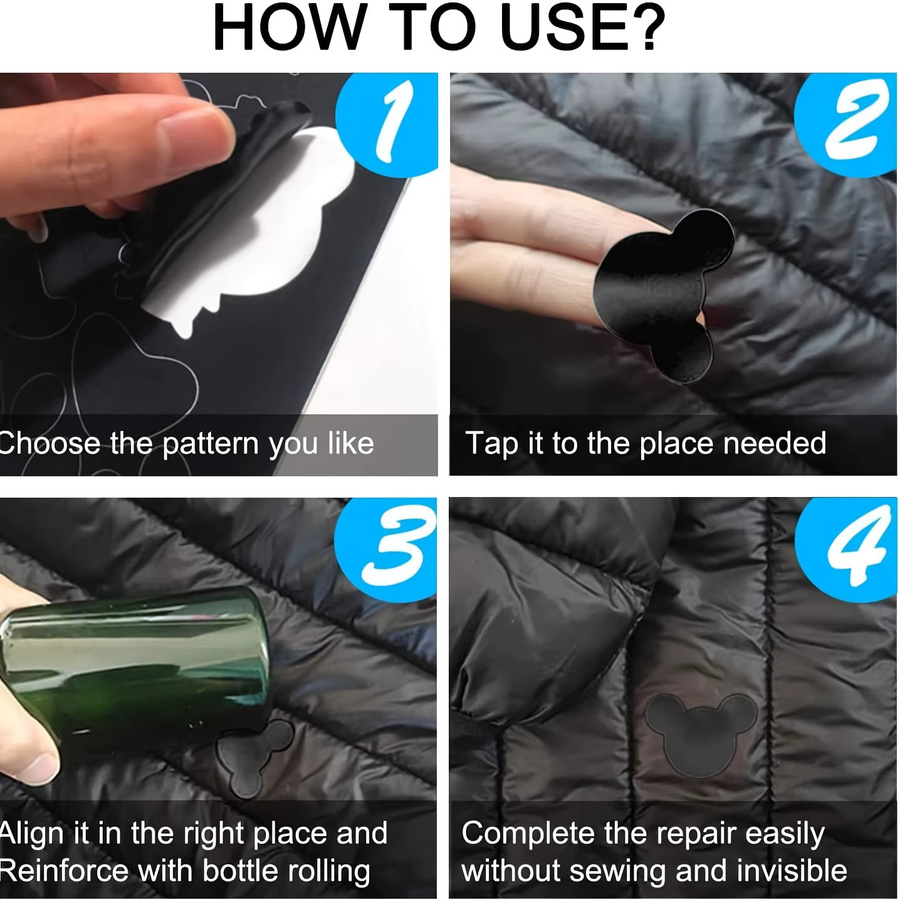 HOW TO USE?

1

Choose the pattern you like

2

Tap it to the place needed

3

Align it in the right place and Reinforce with bottle rolling

4

Complete the repair easily without sewing and invisible