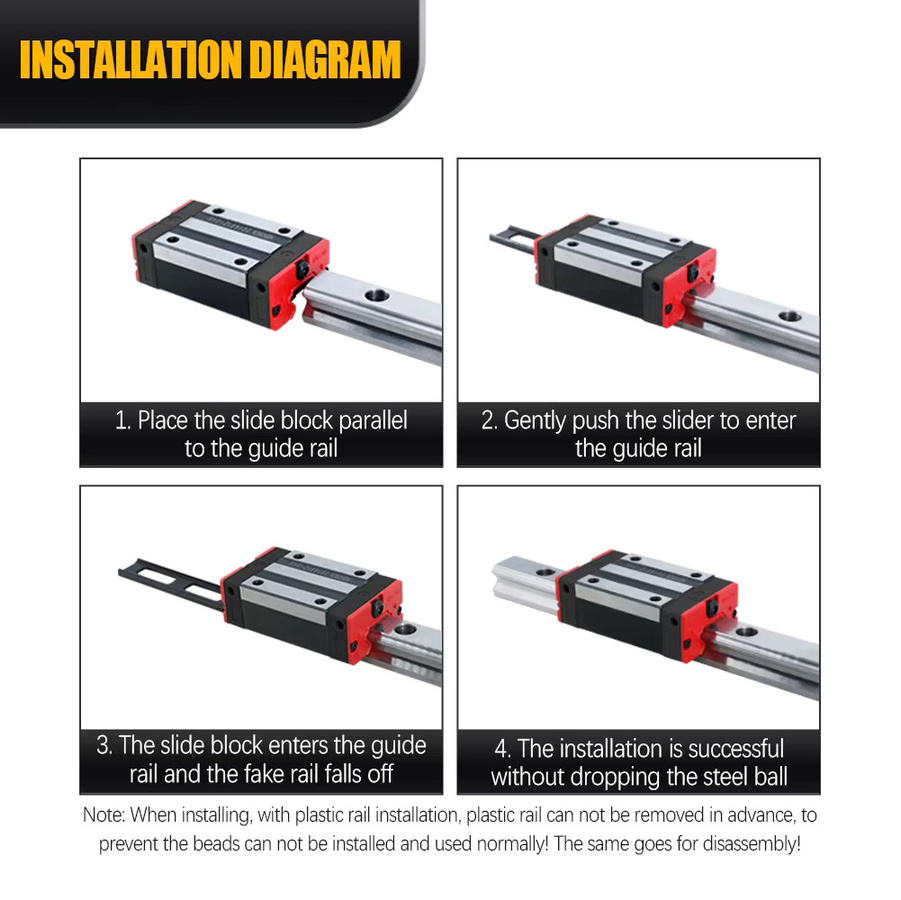 INSTALLATION DIAGRAM

1. Place the slide block parallel to the guide rail

2. Gently push the slider to enter the guide rail

3. The slide block enters the guide rail and the fake rail falls off

4. The installation is successful without dropping the steel ball

Note: When installing, with plastic rail installation, plastic rail can not be removed in advance, to prevent the beads can not be installed and used normally! The same goes for disassembly!