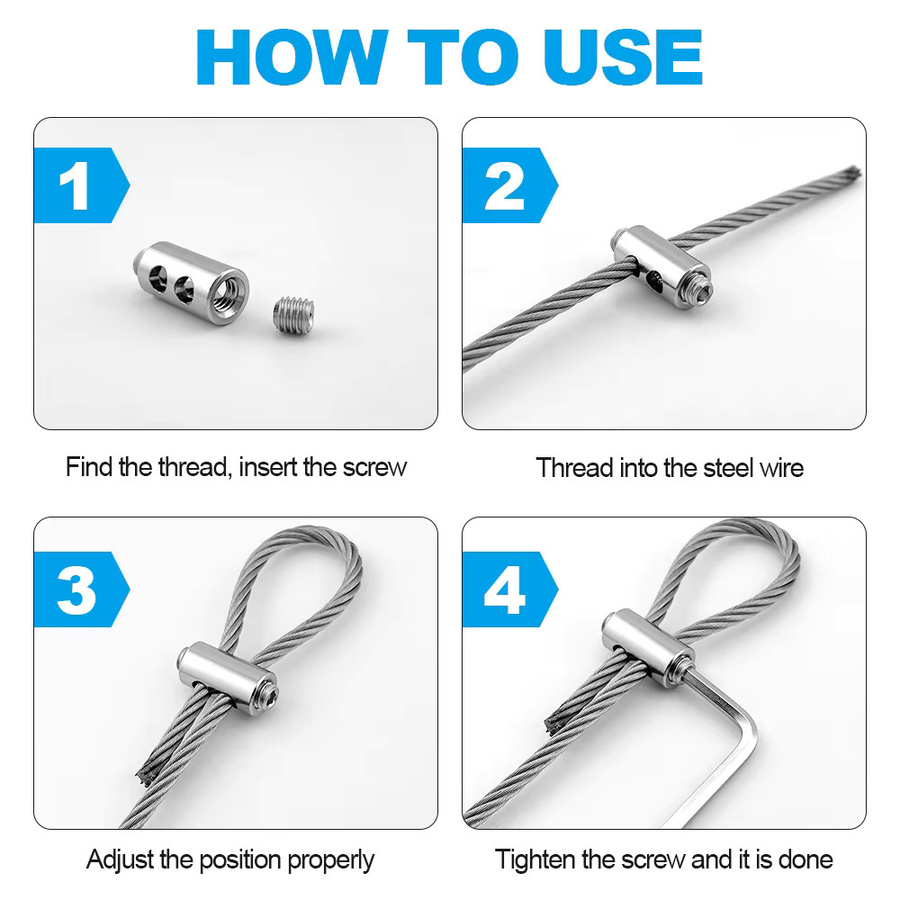 HOW TO USE

1

Find the thread, insert the screw

2

Thread into the steel wire

3

Adjust the position properly

4

Tighten the screw and it is done