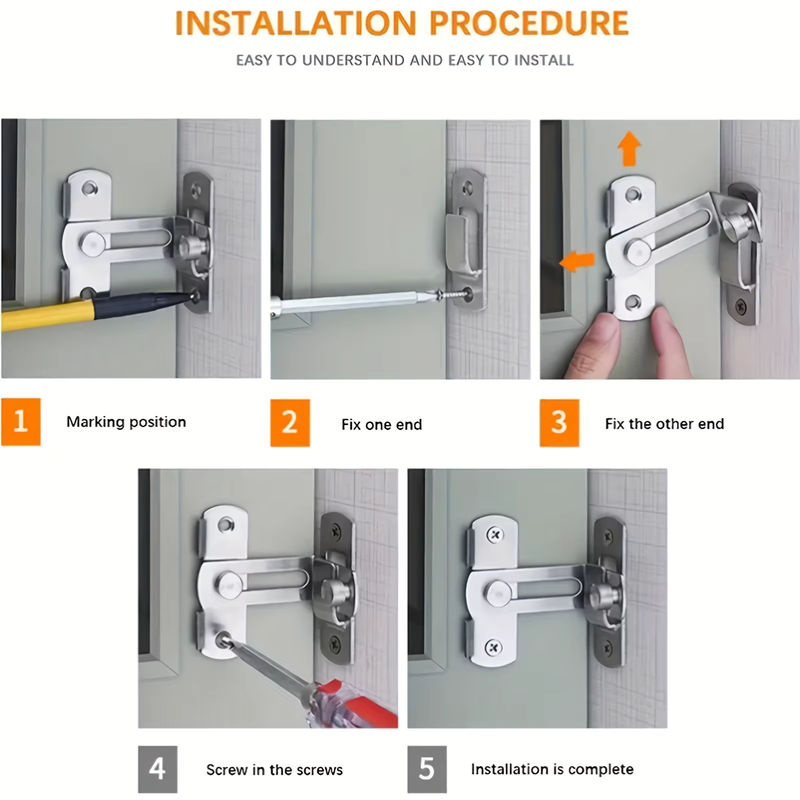 INSTALLATION PROCEDURE

EASY TO UNDERSTAND AND EASY TO INSTALL

1 Marking position

2 Fix one end

3 Fix the other end

4 Screw in the screws

5 Installation is complete