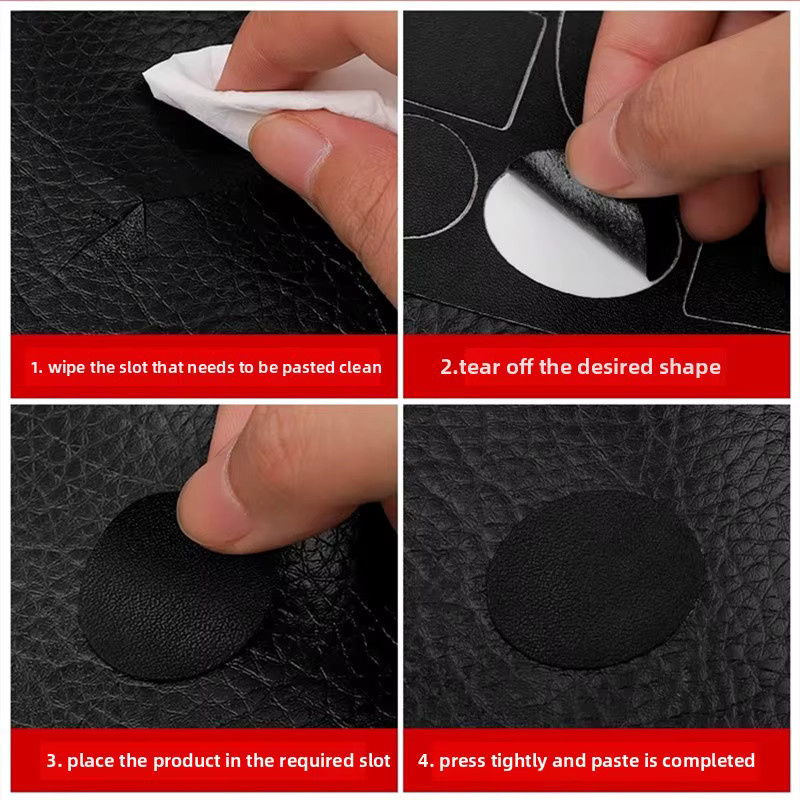 1. wipe the slot that needs to be pasted clean

2.tear off the desired shape

3. place the product in the required slot

4. press tightly and paste is completed