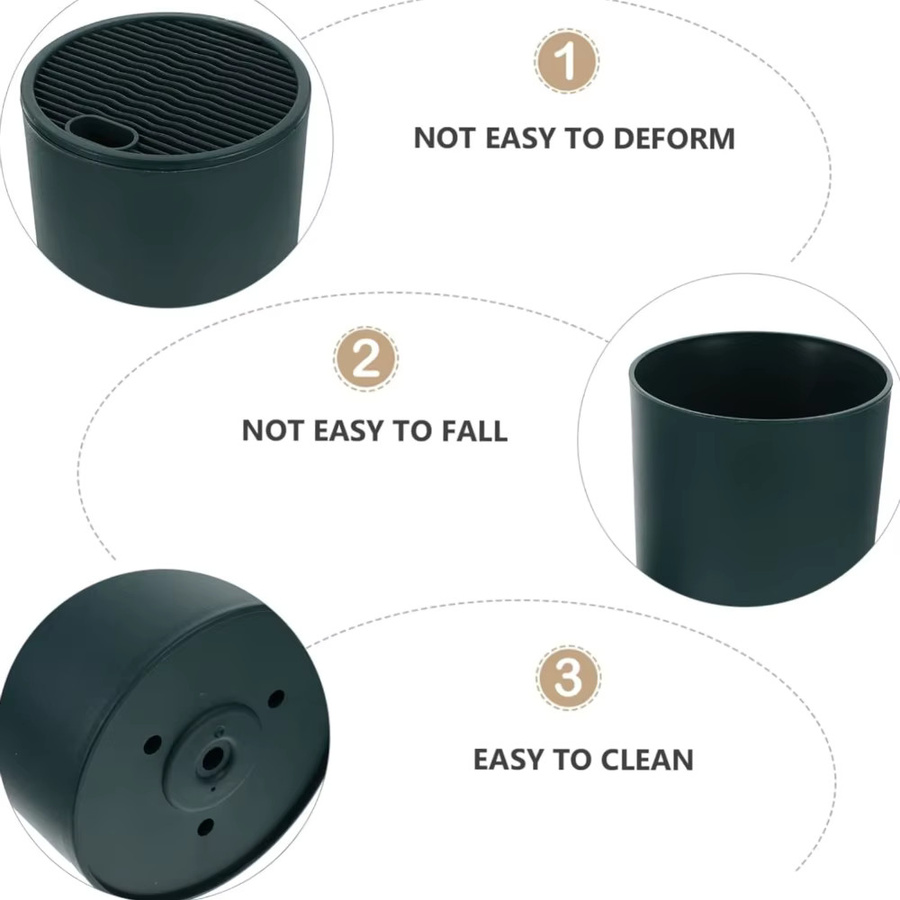 1

NOT EASY TO DEFORM

2

NOT EASY TO FALL

3

EASY TO CLEAN