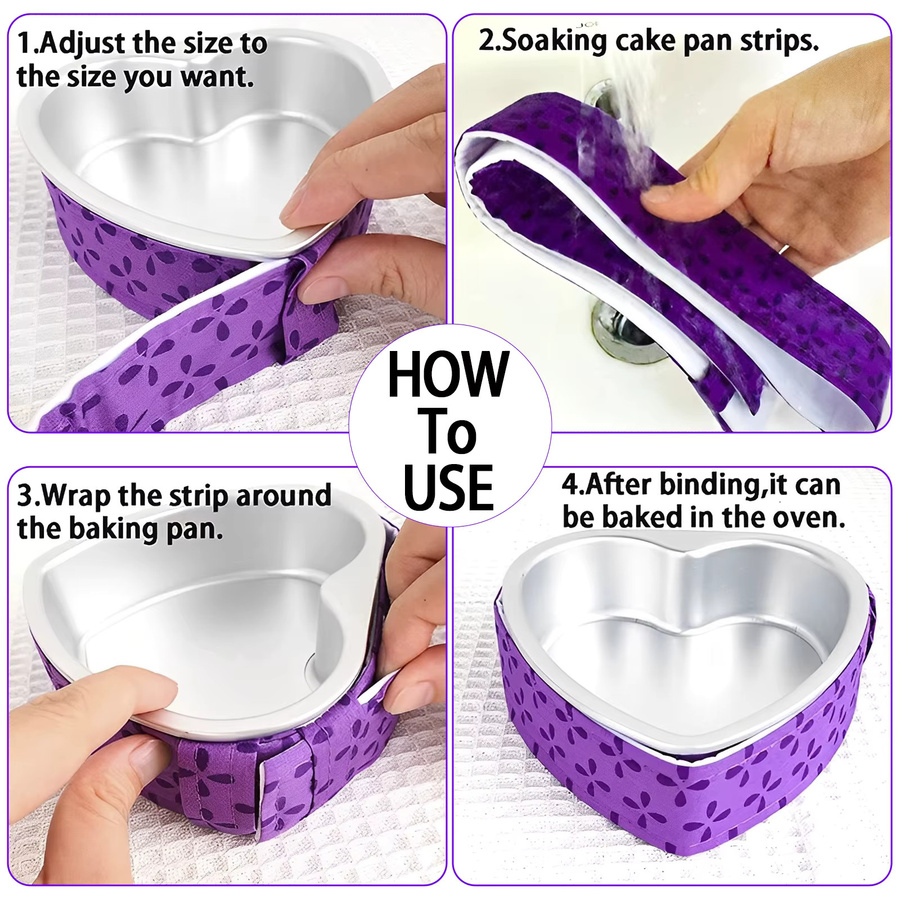 1.Adjust the size to the size you want.

2.Soaking cake pan strips.

HOW To USE

3.Wrap the strip around the baking pan.

4.After binding,it can be baked in the oven.