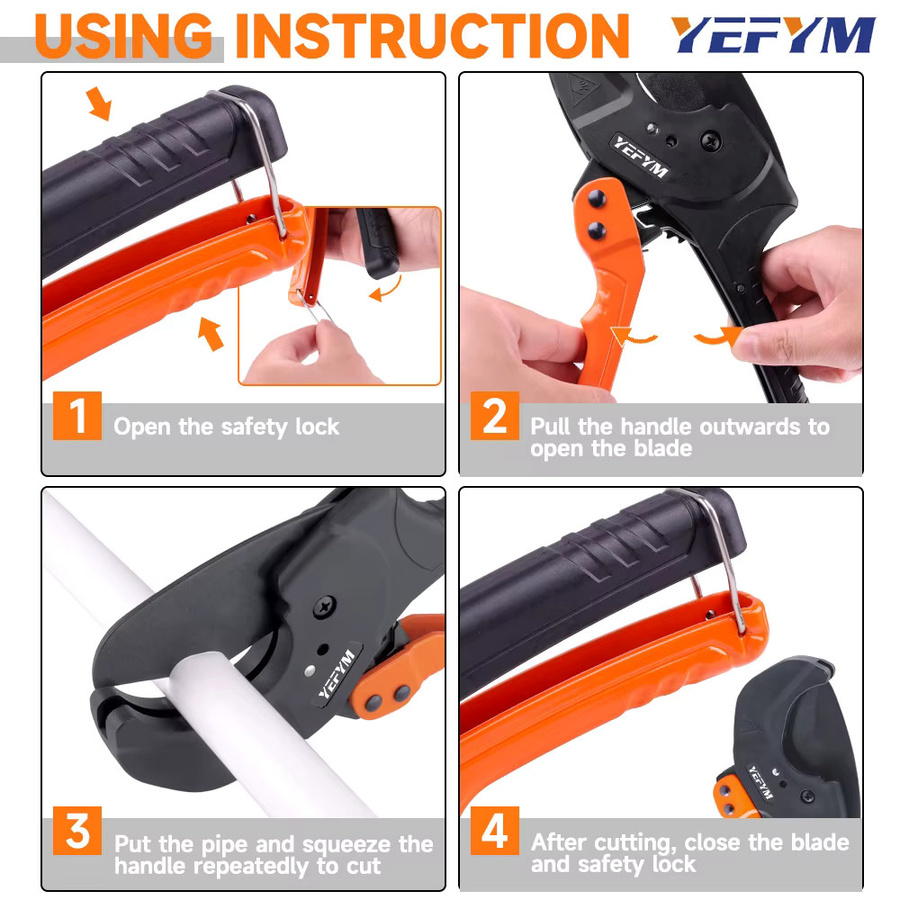 USING INSTRUCTION

YEFYM

YEFYM

1 Open the safety lock

2 Pull the handle outwards to open the blade

YEFYM

3 Put the pipe and squeeze the handle repeatedly to cut

YEFYM

4 After cutting, close the blade and safety lock