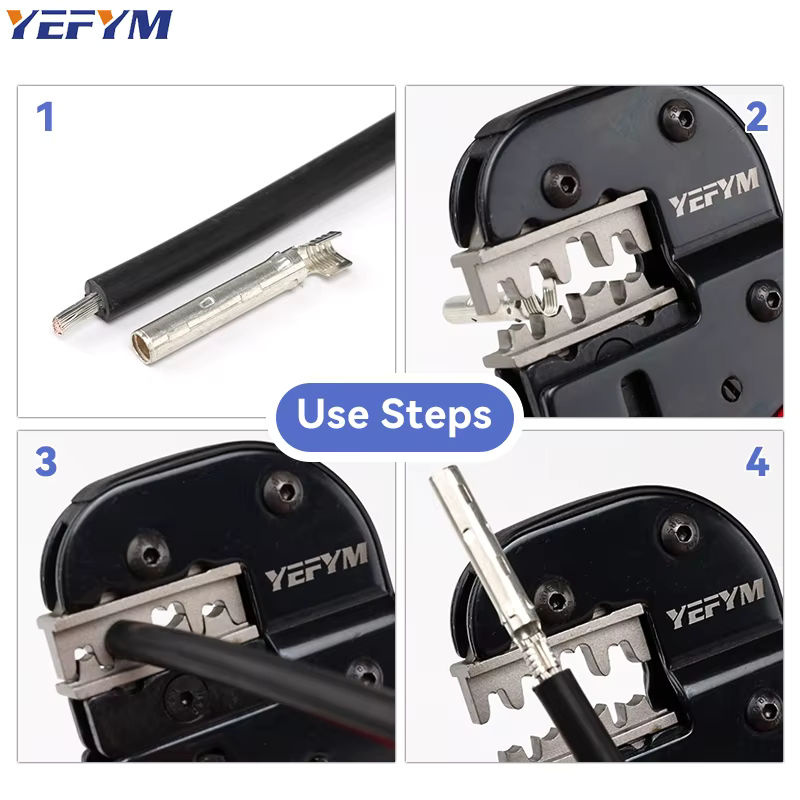 YEFYM

1

2

YEFYM

Use Steps

3

YEFYM

4

YEFYM